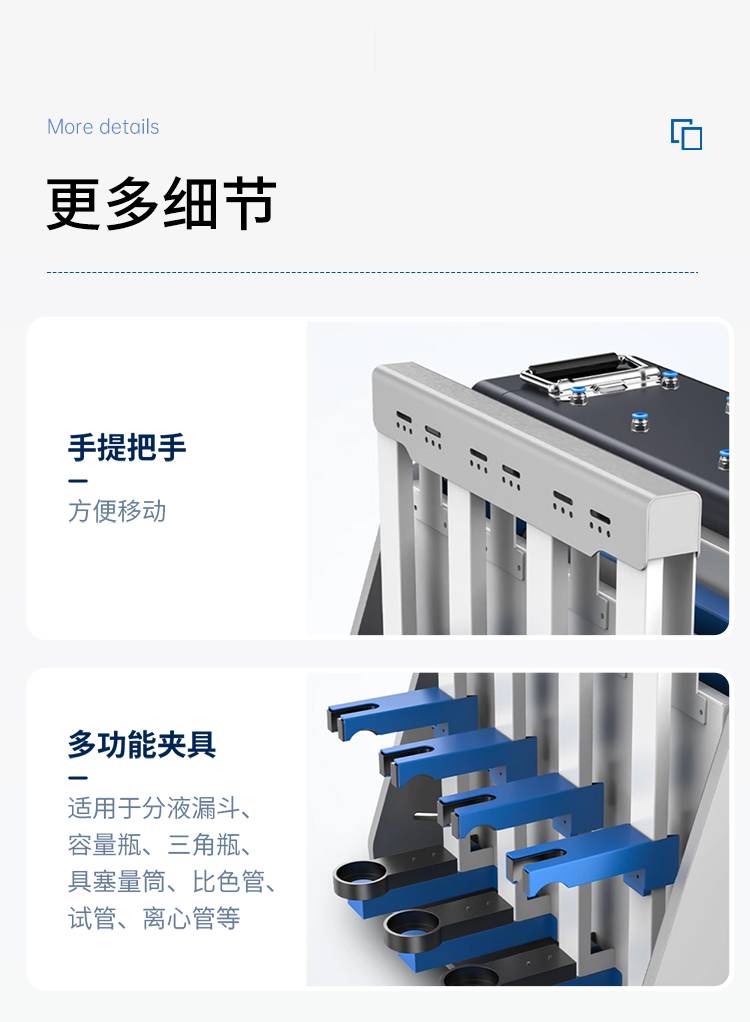 More details

更多细节

手提把手

方便移动

多功能夹具

适用于分液漏斗、容量瓶、三角瓶、具塞量筒、比色管、试管、离心管等