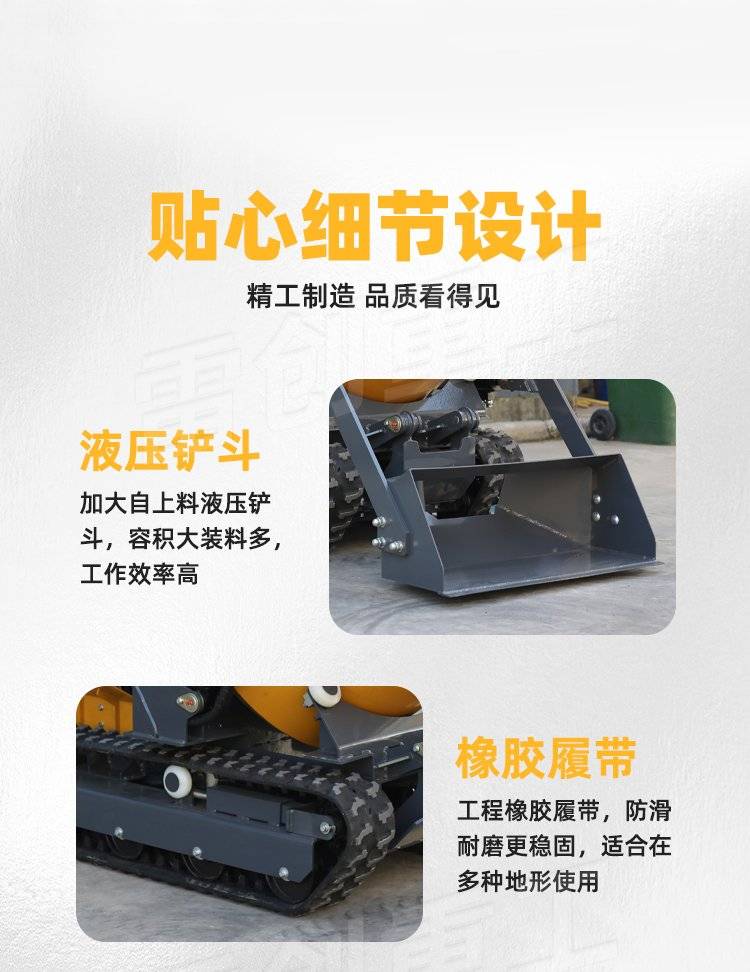 贴心细节设计
精工制造 品质看得见

液压铲斗
加大自上料液压铲斗，容积大装料多，工作效率高

橡胶履带
工程橡胶履带，防滑耐磨更稳固，适合在多种地形使用