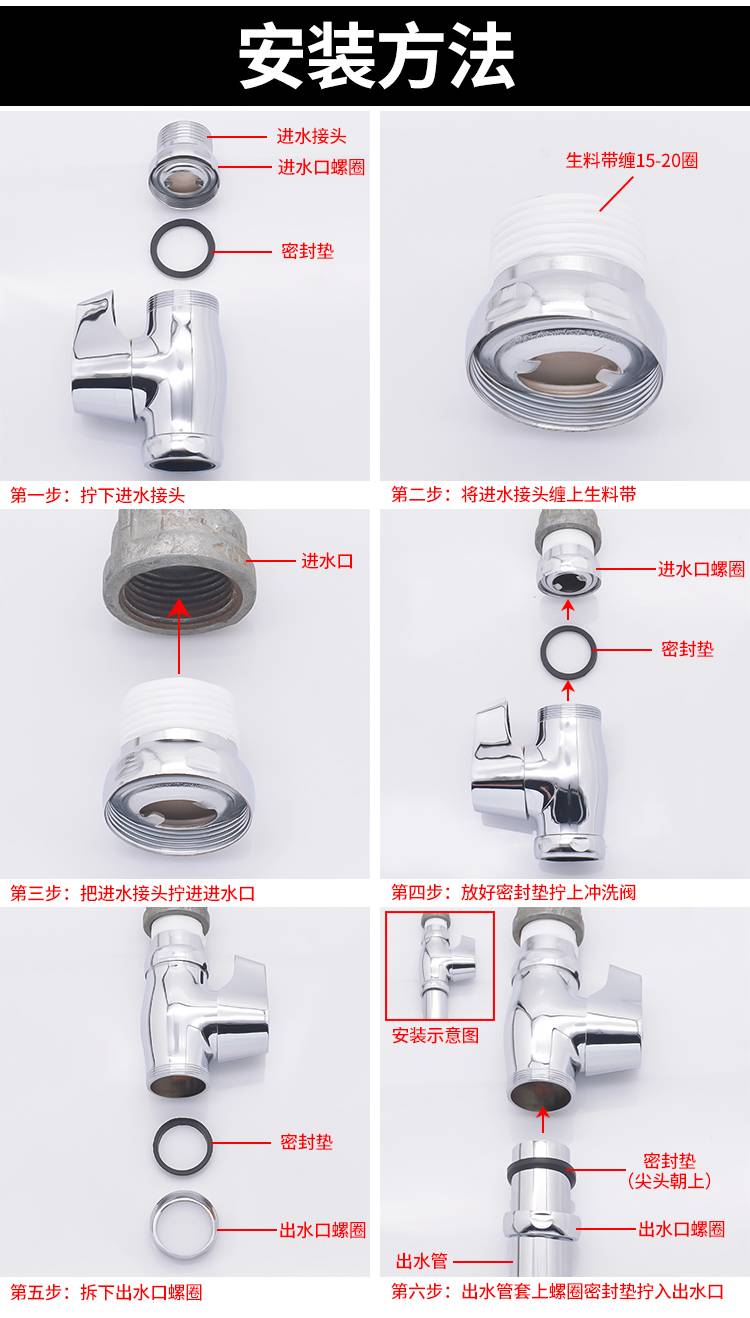 安装方法

进水接头
进水口螺圈
密封垫
第一步：拧下进水接头

生料带缠15-20圈
第二步：将进水接头缠上生料带

进水口
第三步：把进水接头拧进进水口

进水口螺圈
密封垫
第四步：放好密封垫拧上冲洗阀

密封垫
出水口螺圈
第五步：拆下出水口螺圈

安装示意图
密封垫
（尖头朝上）
出水口螺圈
出水管
第六步：出水管套上螺圈密封垫拧入出水口