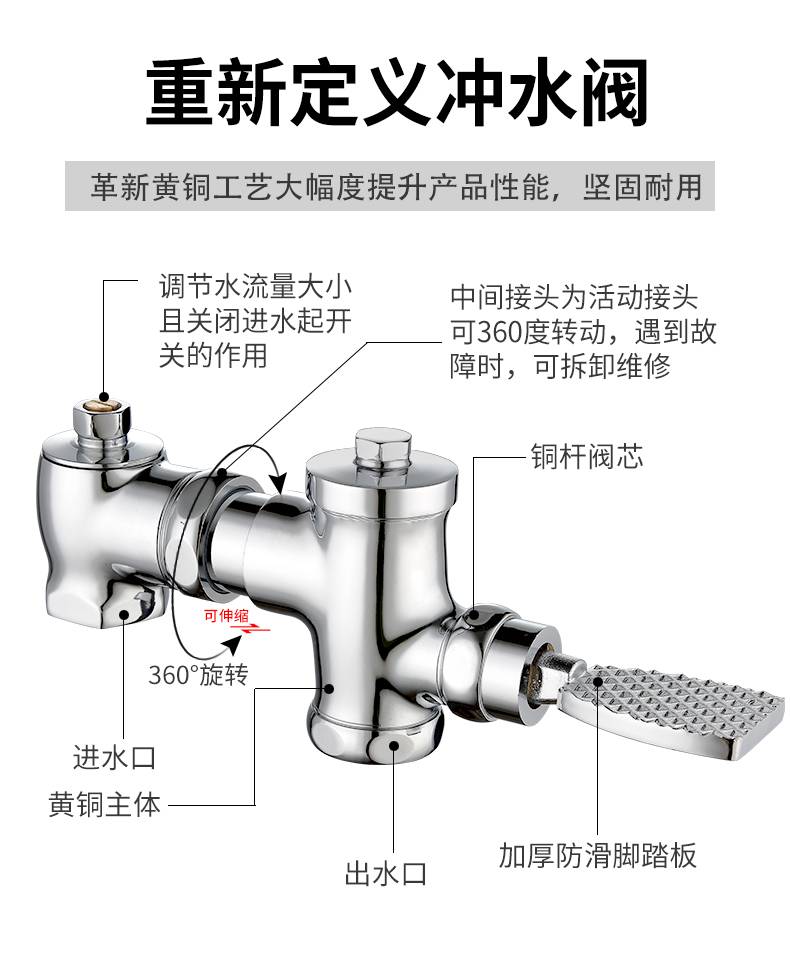 重新定义冲水阀

革新黄铜工艺大幅度提升产品性能，坚固耐用

调节水流量大小且关闭进水起开关的作用

中间接头为活动接头可360度转动，遇到故障时，可拆卸维修

铜杆阀芯

可伸缩

360°旋转

进水口

黄铜主体

出水口

加厚防滑脚踏板