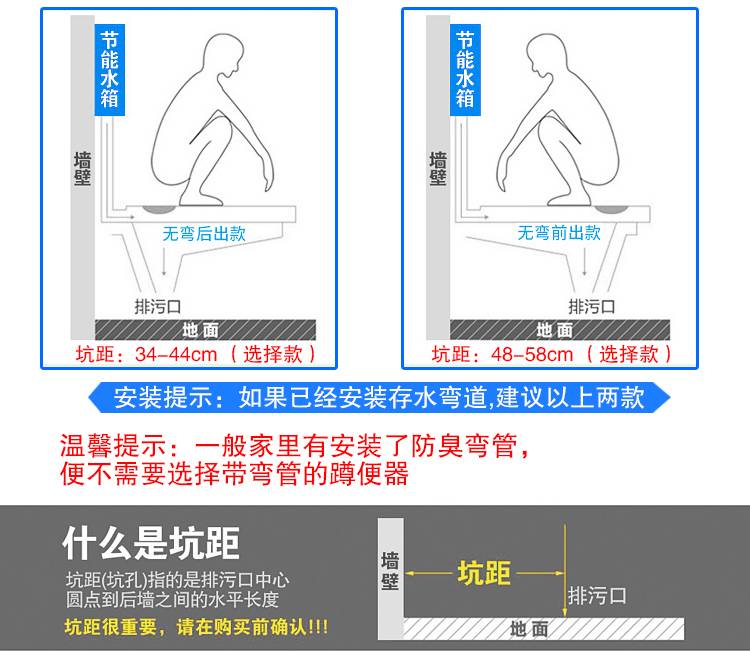 节能水箱

墙壁

无弯后出款

排污口

地面

坑距：34-44cm（选择款）

节能水箱

墙壁

无弯前出款

排污口

地面

坑距：48-58cm（选择款）

安装提示：如果已经安装存水弯道,建议以上两款

温馨提示：一般家里有安装了防臭弯管，便不需要选择带弯管的蹲便器

什么是坑距

坑距(坑孔)指的是排污口中心圆点到后墙之间的水平长度

坑距很重要，请在购买前确认!!!

墙壁

坑距

排污口

地面