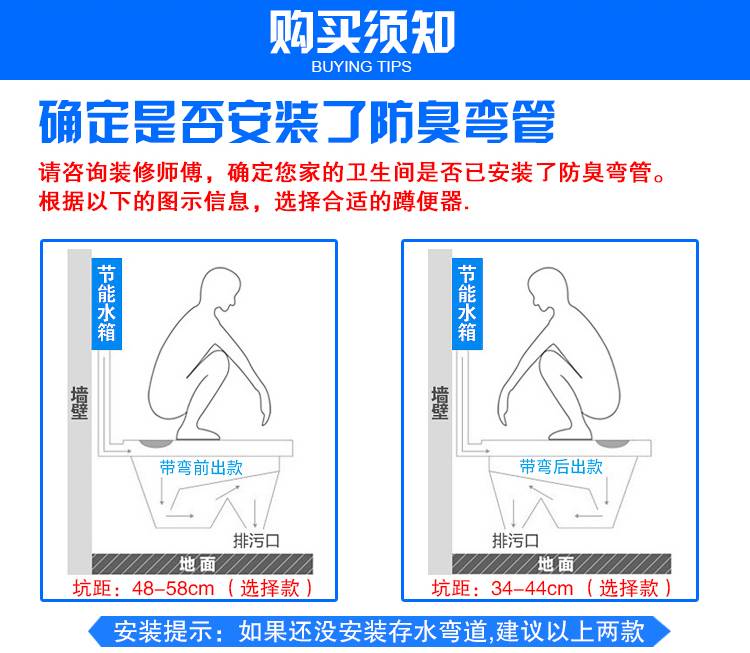 购买须知
BUYING TIPS

确定是否安装了防臭弯管

请咨询装修师傅，确定您家的卫生间是否已安装了防臭弯管。
根据以下的图示信息，选择合适的蹲便器.

节能水箱
墙壁
带弯前出款
排污口
地面
坑距：48-58cm（选择款）

节能水箱
墙壁
带弯后出款
排污口
地面
坑距：34-44cm（选择款）

安装提示：如果还没安装存水弯道,建议以上两款