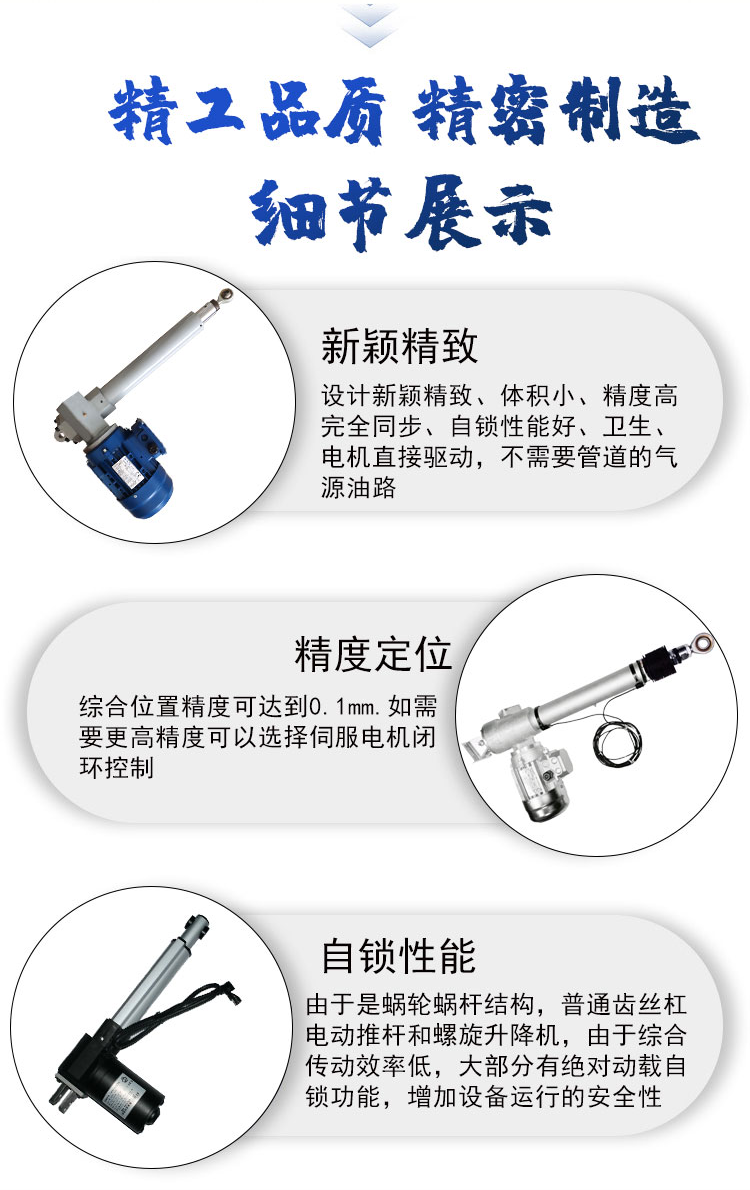 精工品质 精密制造

细节展示

新颖精致

设计新颖精致、体积小、精度高完全同步、自锁性能好、卫生、电机直接驱动，不需要管道的气源油路

精度定位

综合位置精度可达到0.1mm.如需要更高精度可以选择伺服电机闭环控制

自锁性能

由于是蜗轮蜗杆结构，普通齿丝杠电动推杆和螺旋升降机，由于综合传动效率低，大部分有绝对动载自锁功能，增加设备运行的安全性