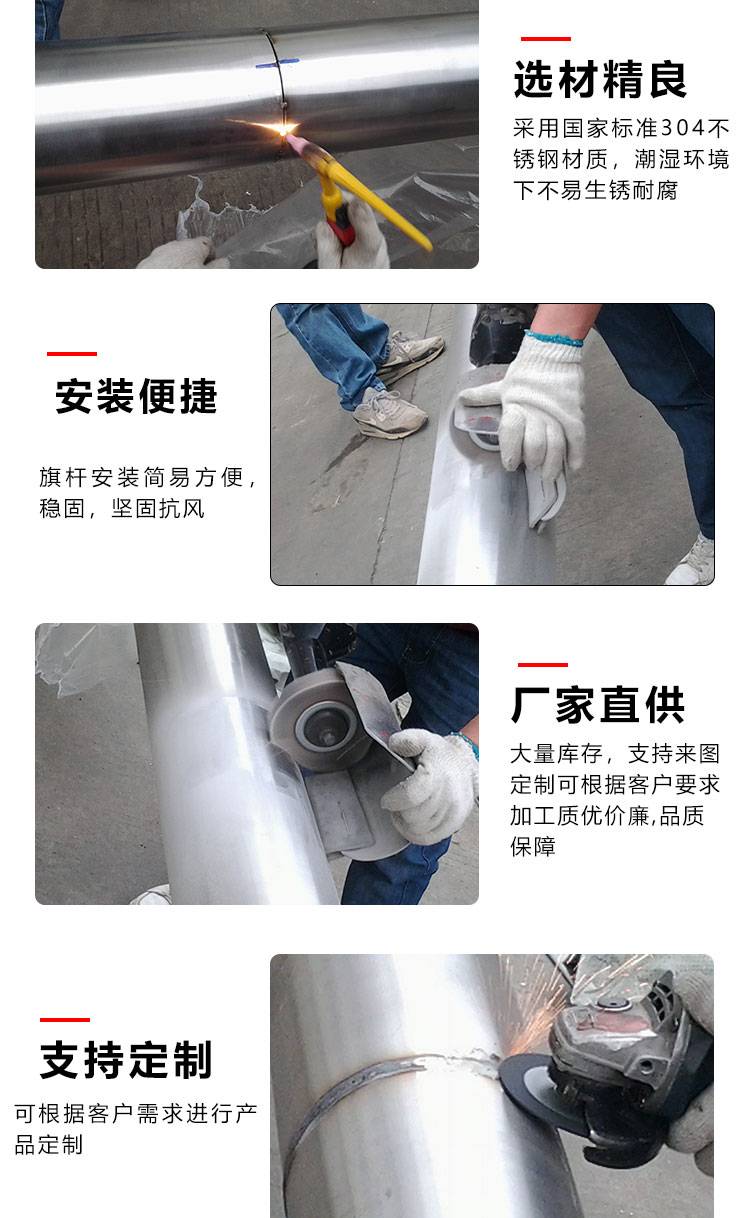 选材精良

采用国家标准304不锈钢材质，潮湿环境下不易生锈耐腐

安装便捷

旗杆安装简易方便，稳固，坚固抗风

厂家直供

大量库存，支持来图定制可根据客户要求加工质优价廉,品质保障

支持定制

可根据客户需求进行产品定制