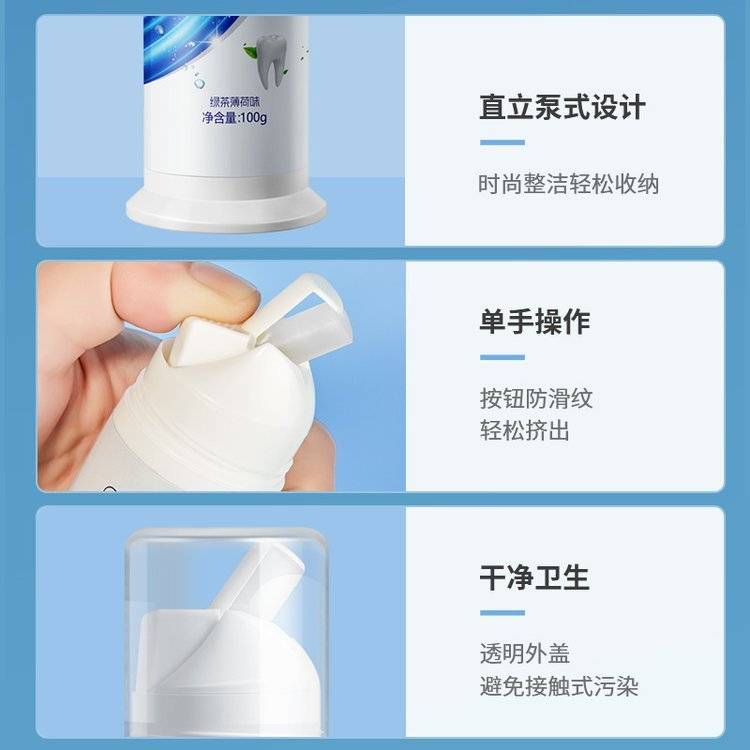 绿茶薄荷味
净含量:100g

直立泵式设计

时尚整洁轻松收纳

单手操作

按钮防滑纹
轻松挤出

干净卫生

透明外盖
避免接触式污染