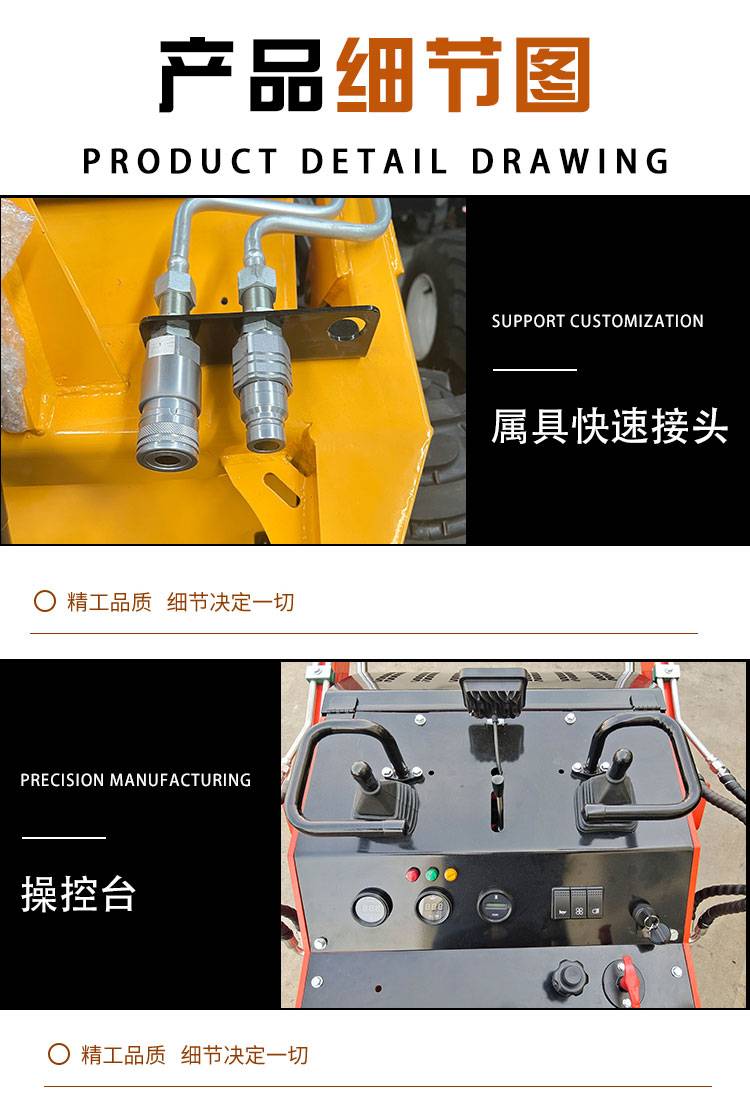 产品细节图

PRODUCT DETAIL DRAWING

SUPPORT CUSTOMIZATION

属具快速接头

精工品质 细节决定一切

PRECISION MANUFACTURING

操控台

精工品质 细节决定一切