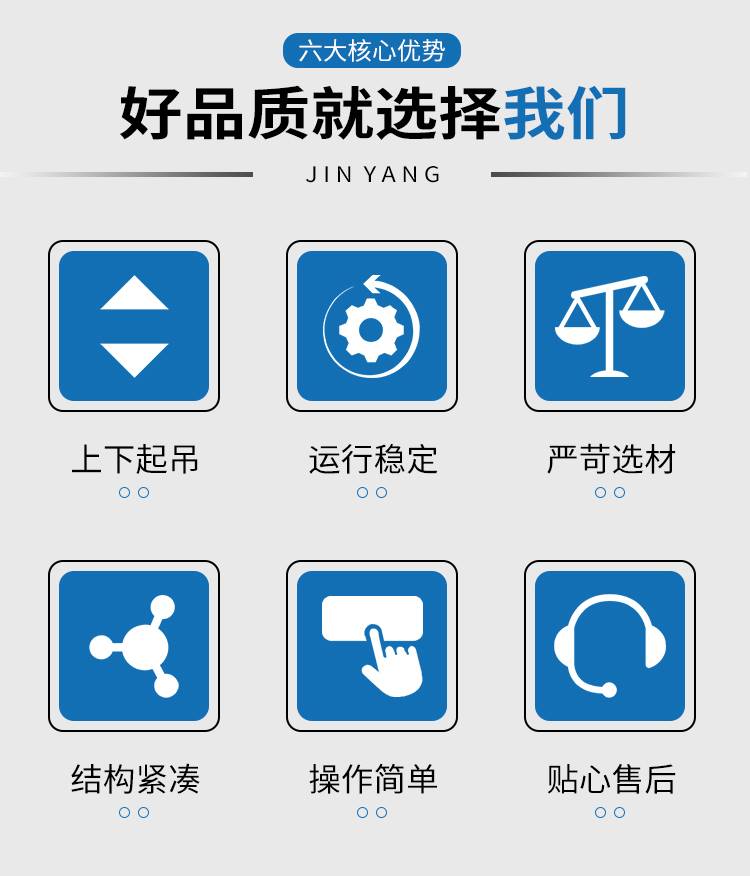 六大核心优势

好品质就选择我们

JIN YANG

上下起吊

运行稳定

严苛选材

结构紧凑

操作简单

贴心售后