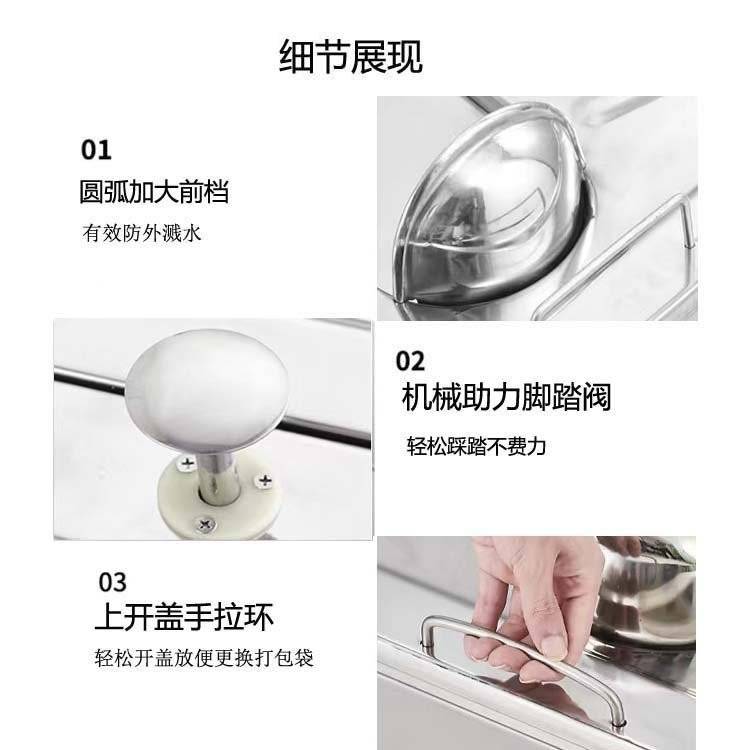 细节展现

01
圆弧加大前档
有效防外溅水

02
机械助力脚踏阀
轻松踩踏不费力

03
上开盖手拉环
轻松开盖放便更换打包袋