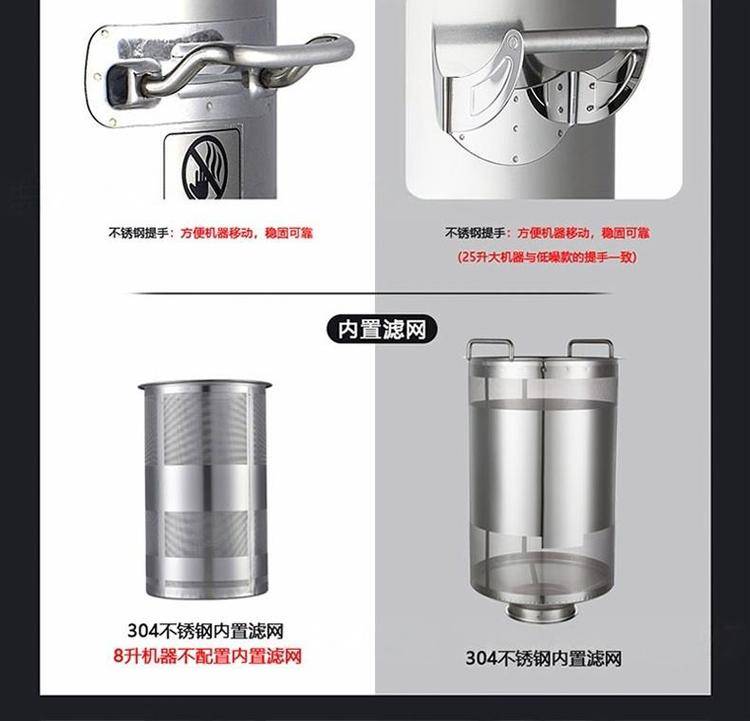 不锈钢提手：方便机器移动，稳固可靠

不锈钢提手：方便机器移动，稳固可靠
(25升大机器与低噪款的提手一致)

内置滤网

304不锈钢内置滤网
8升机器不配置内置滤网

304不锈钢内置滤网