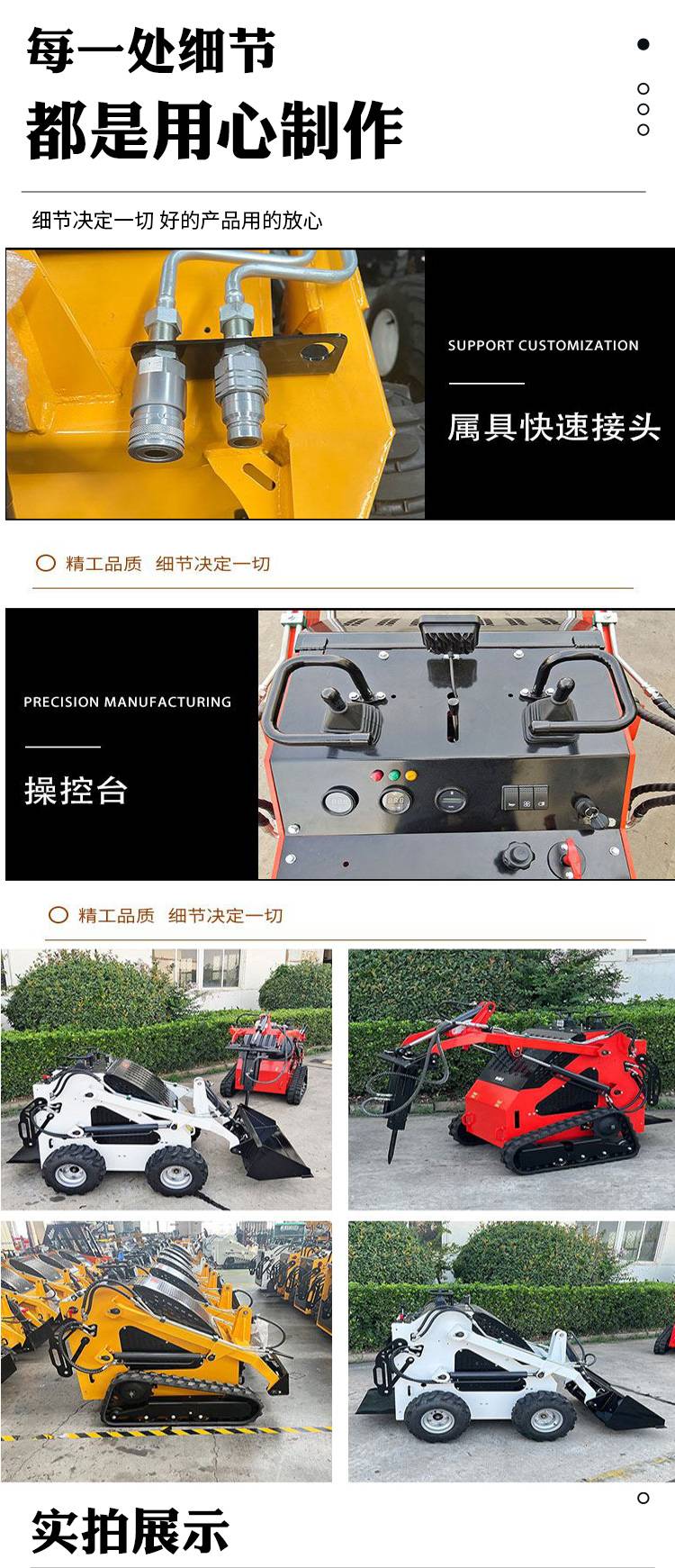 每一处细节
都是用心制作

细节决定一切 好的产品用的放心

SUPPORT CUSTOMIZATION

属具快速接头

精工品质 细节决定一切

PRECISION MANUFACTURING

操控台

精工品质 细节决定一切

实拍展示