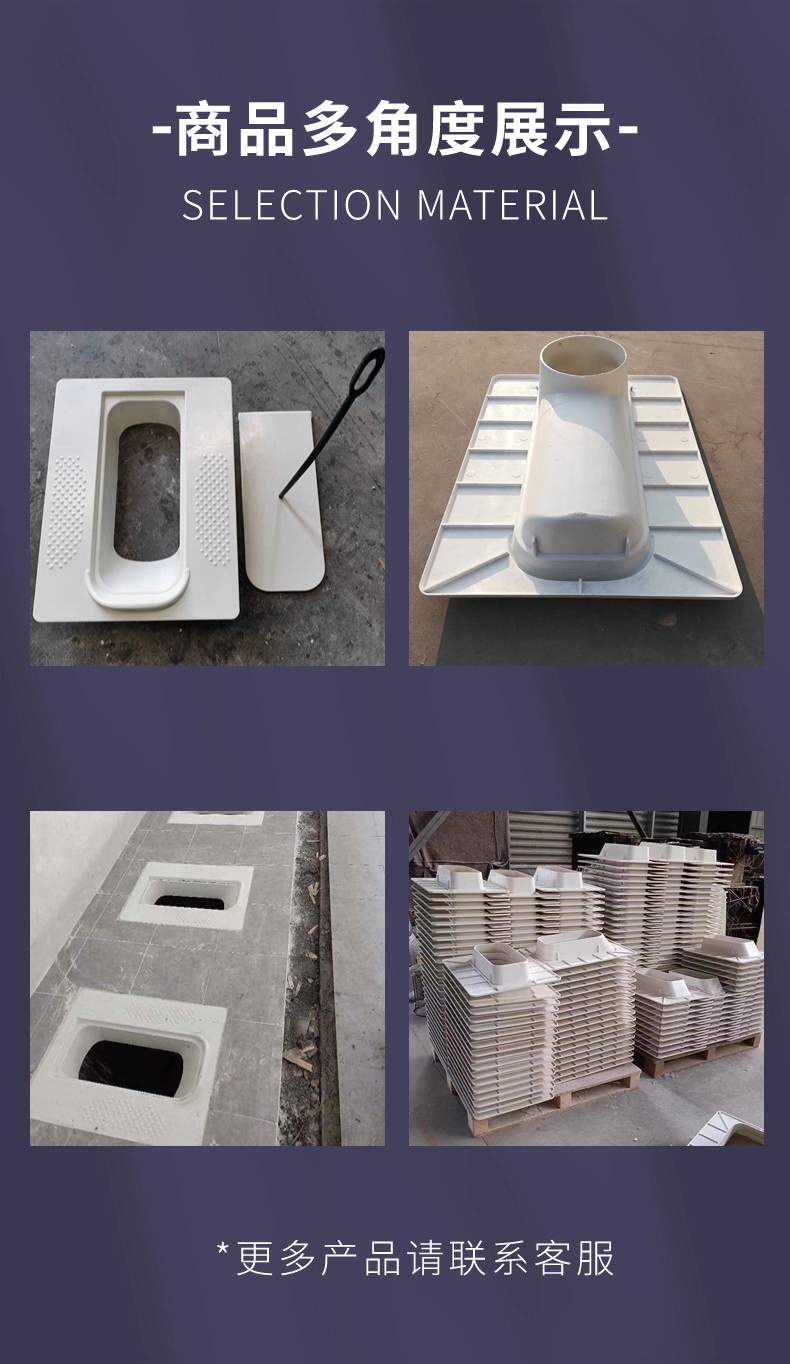 -商品多角度展示-
SELECTION MATERIAL

*更多产品请联系客服