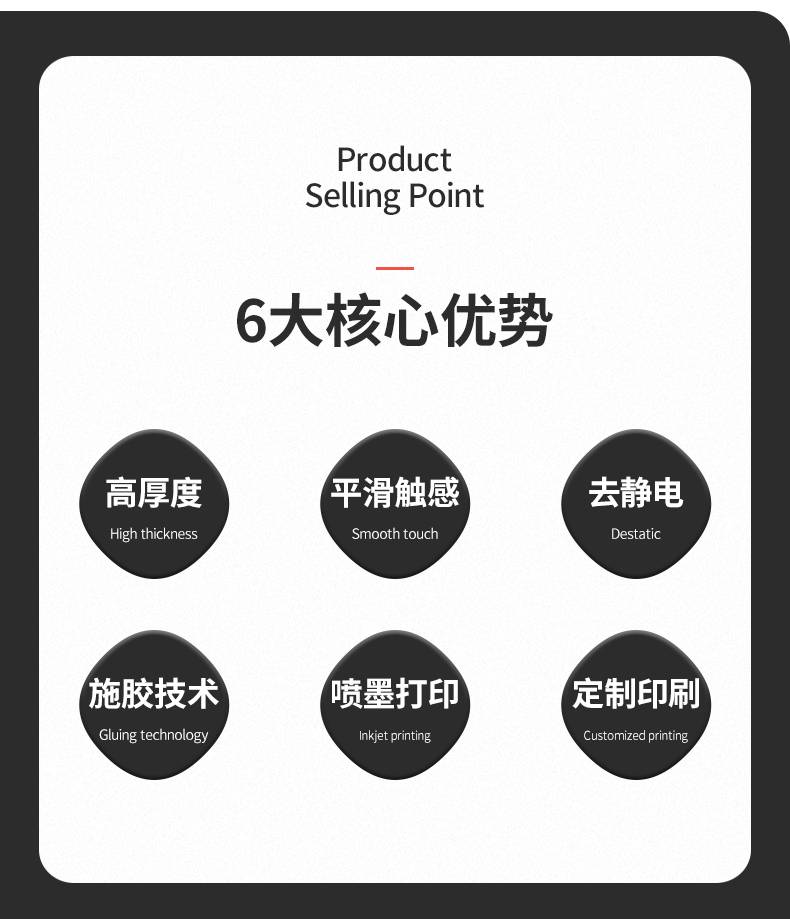 Product
Selling Point

6大核心优势

高厚度
High thickness

平滑触感
Smooth touch

去静电
Destatic

施胶技术
Gluing technology

喷墨打印
Inkjet printing

定制印刷
Customized printing