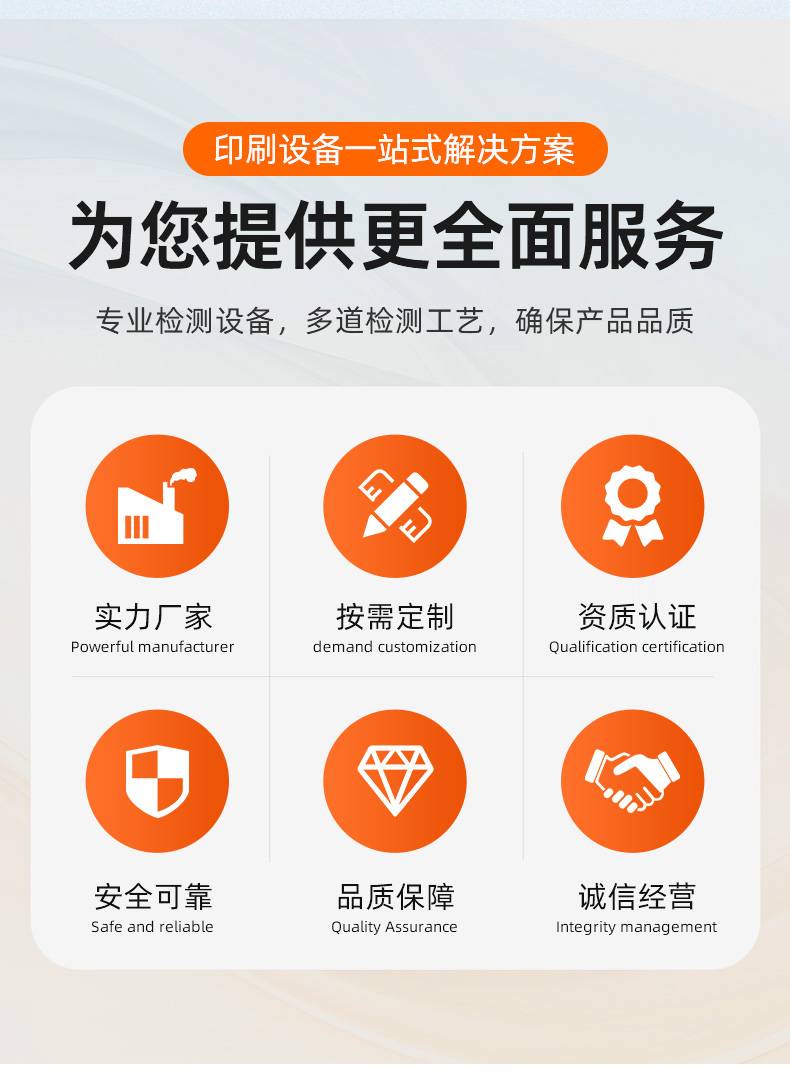 印刷设备一站式解决方案

为您提供更全面服务

专业检测设备，多道检测工艺，确保产品品质

实力厂家
Powerful manufacturer

按需定制
demand customization

资质认证
Qualification certification

安全可靠
Safe and reliable

品质保障
Quality Assurance

诚信经营
Integrity management