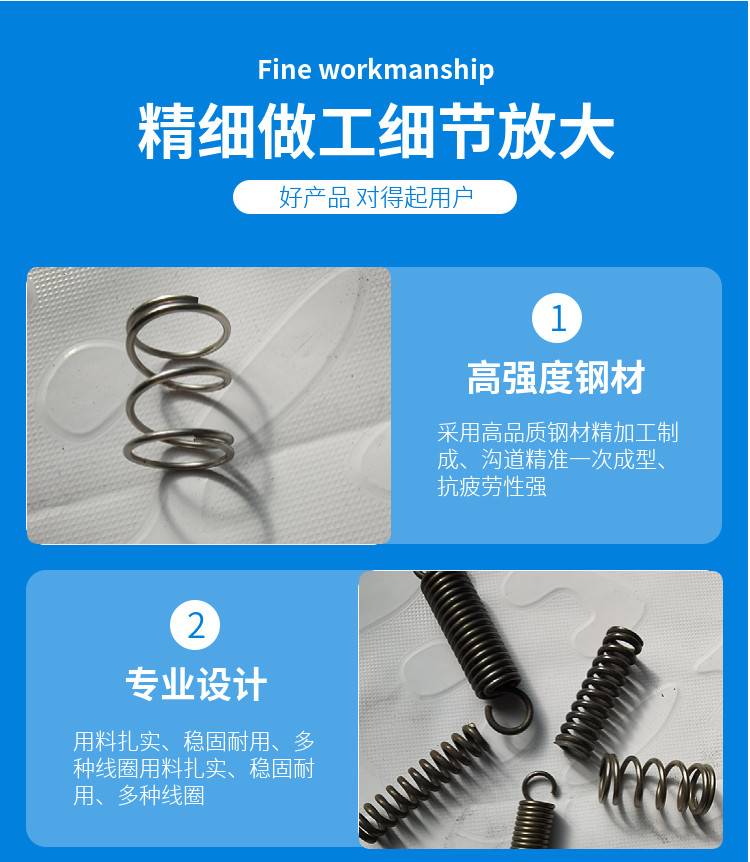 Fine workmanship

精细做工细节放大

好产品 对得起用户

1

高强度钢材

采用高品质钢材精加工制成、沟道精准一次成型、抗疲劳性强

2

专业设计

用料扎实、稳固耐用、多种线圈用料扎实、稳固耐用、多种线圈