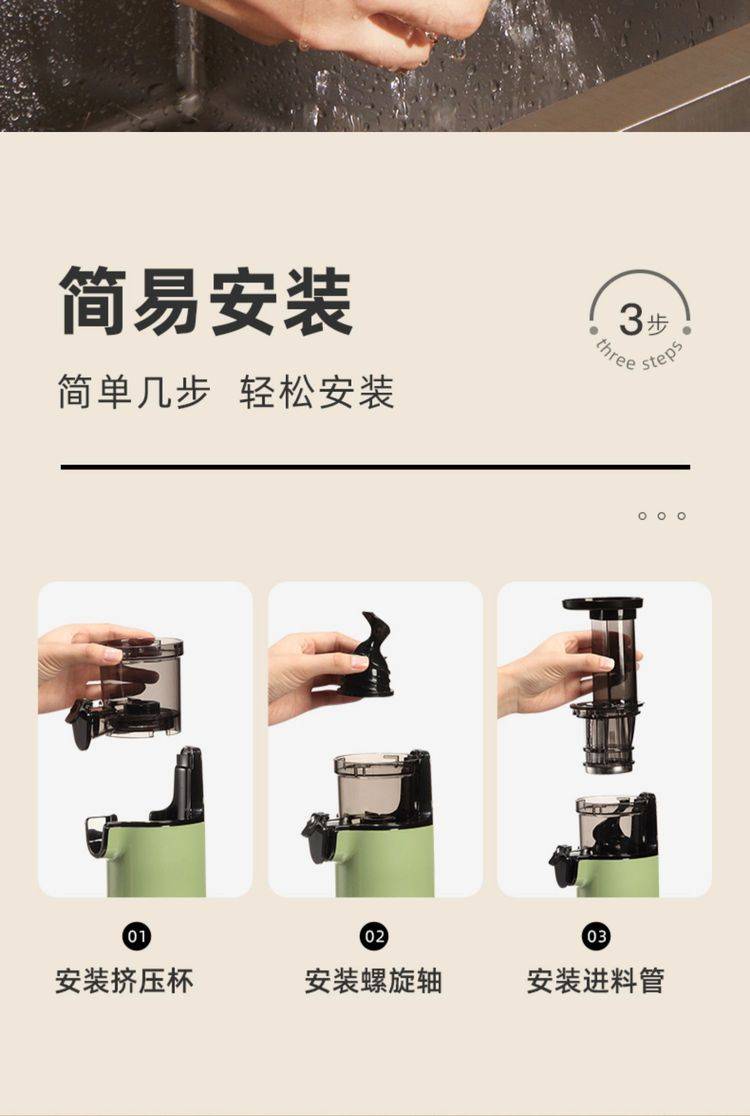 简易安装

简单几步 轻松安装

3步
three steps

01
安装挤压杯

02
安装螺旋轴

03
安装进料管