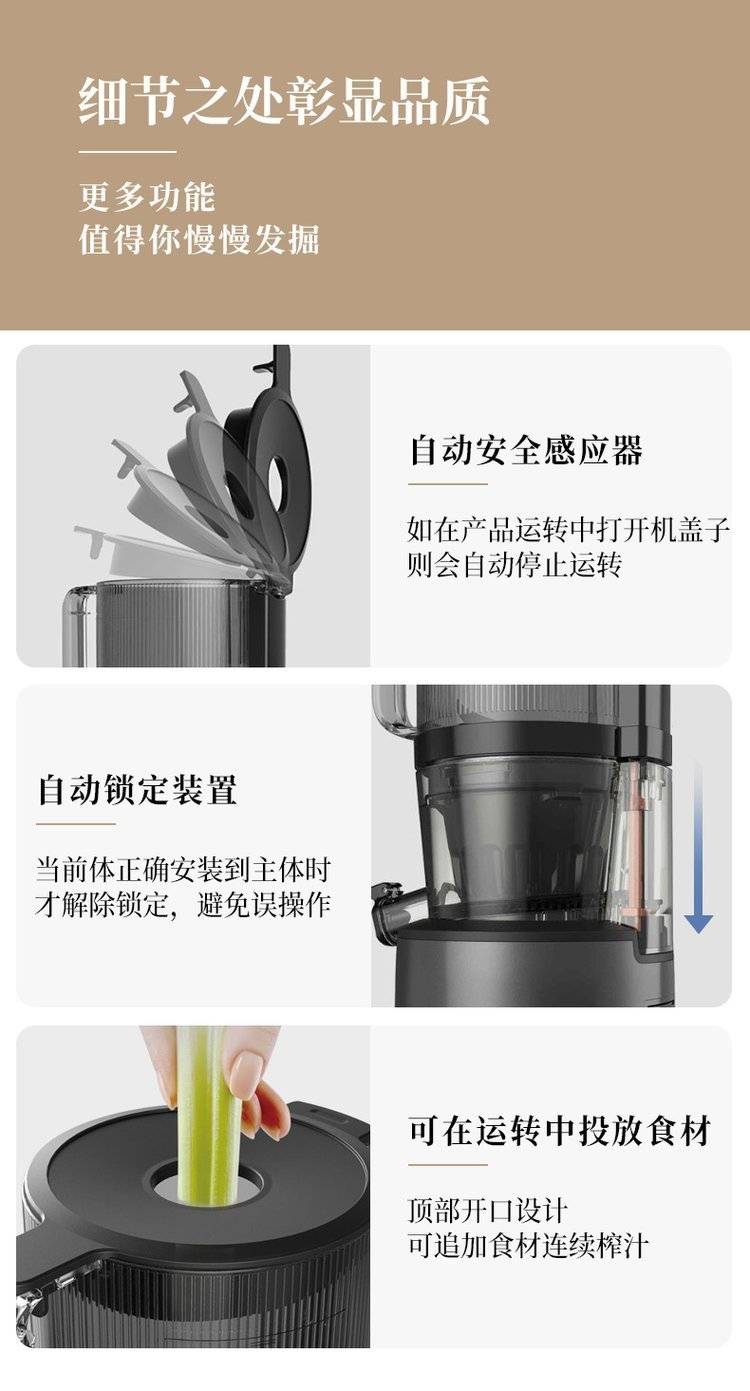 细节之处彰显品质

更多功能
值得你慢慢发掘

自动安全感应器

如在产品运转中打开机盖子
则会自动停止运转

自动锁定装置

当前体正确安装到主体时
才解除锁定，避免误操作

可在运转中投放食材

顶部开口设计
可追加食材连续榨汁