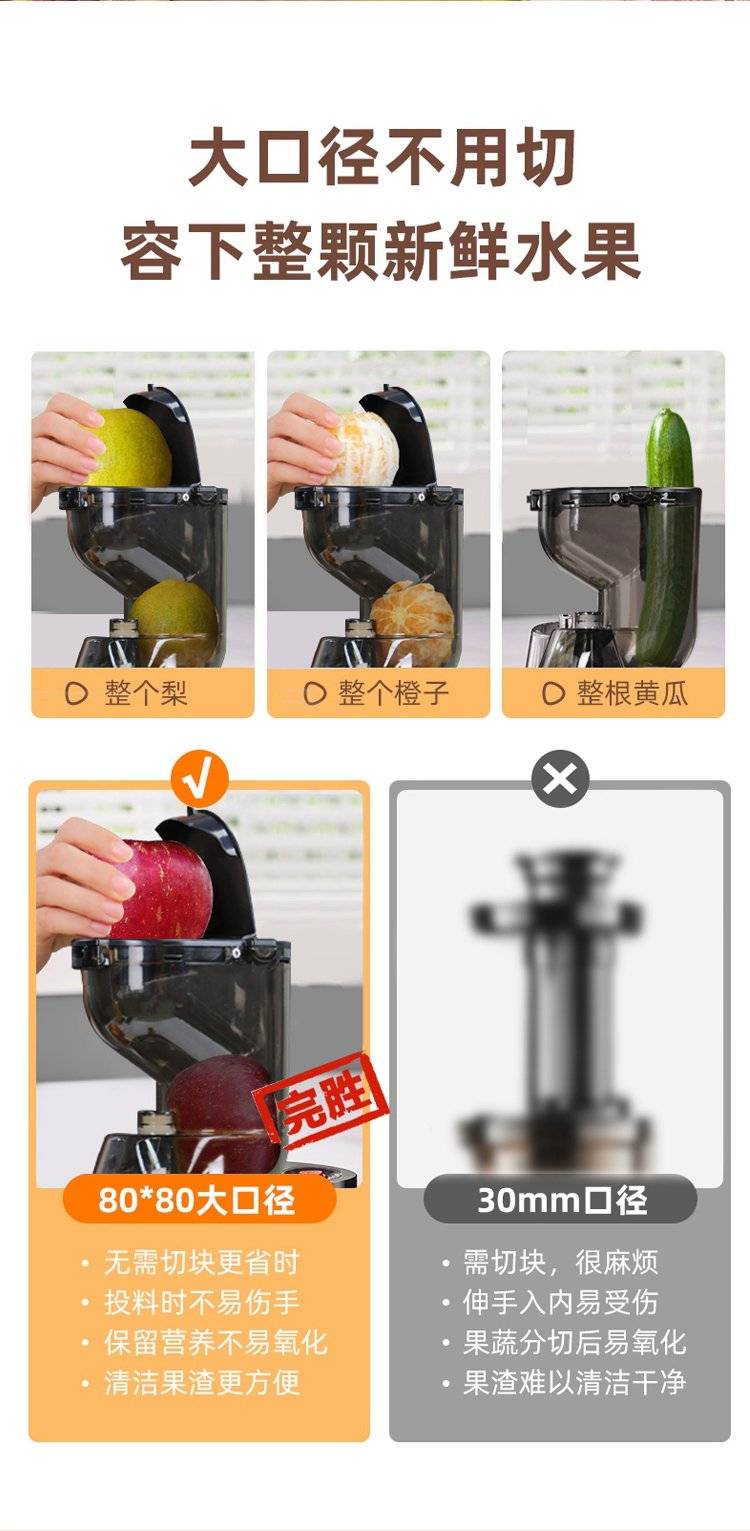 大口径不用切
容下整颗新鲜水果

整个梨

整个橙子

整根黄瓜

√

完胜

80*80大口径

• 无需切块更省时
• 投料时不易伤手
• 保留营养不易氧化
• 清洁果渣更方便

×

30mm口径

• 需切块，很麻烦
• 伸手入内易受伤
• 果蔬分切后易氧化
• 果渣难以清洁干净