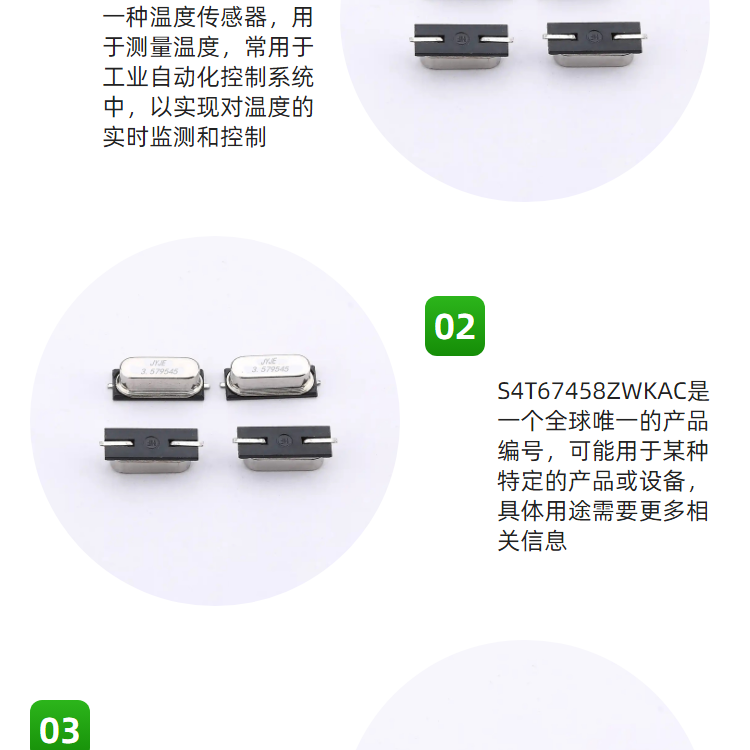 一种温度传感器，用于测量温度，常用于工业自动化控制系统中，以实现对温度的实时监测和控制

JYJE
3.579545

JYJE
3.579545

02

S4T67458ZWKAC是一个全球唯一的产品编号，可能用于某种特定的产品或设备，具体用途需要更多相关信息

03