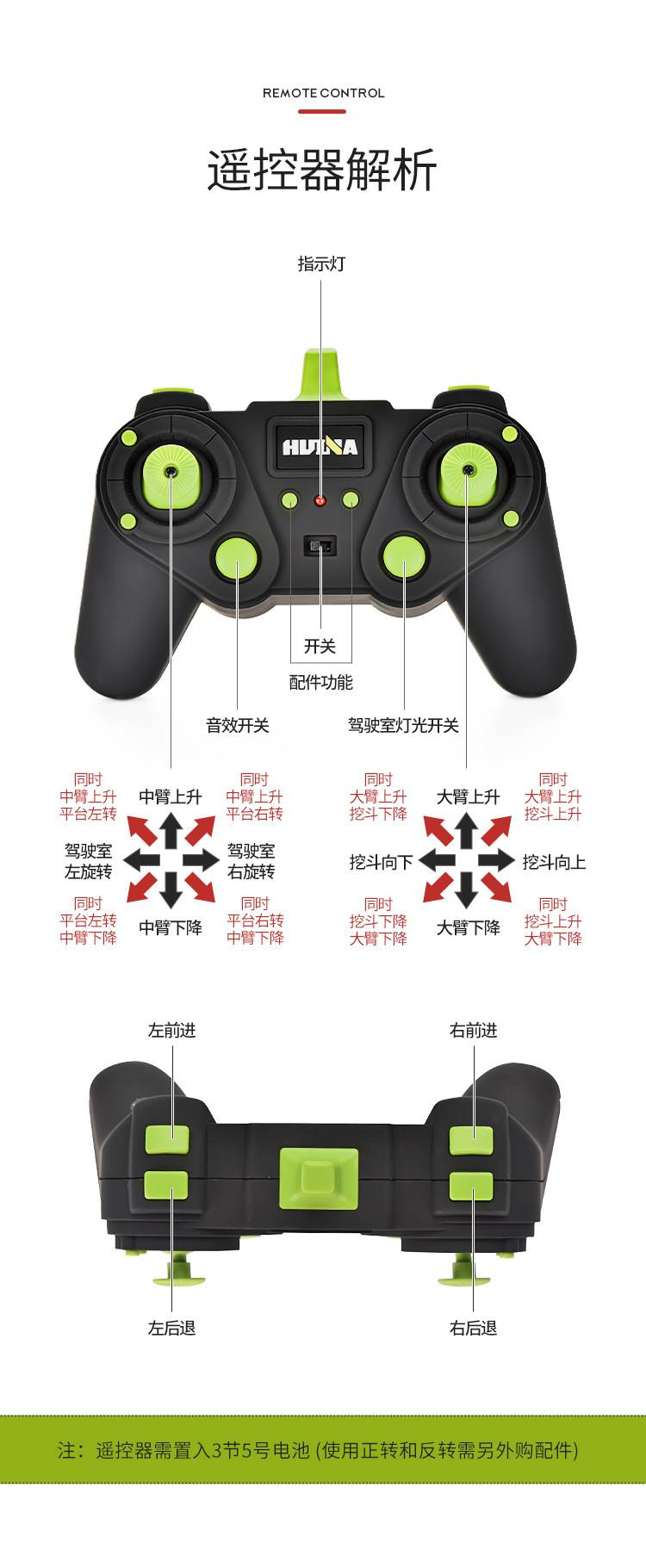 REMOTE CONTROL

遥控器解析

指示灯

HUINA

开关

配件功能

音效开关

驾驶室灯光开关

同时
中臂上升
平台左转

中臂上升

同时
中臂上升
平台右转

驾驶室
左旋转

驾驶室
右旋转

同时
平台左转
中臂下降

中臂下降

同时
平台右转
中臂下降

同时
大臂上升
挖斗下降

大臂上升

同时
大臂上升
挖斗上升

挖斗向下

挖斗向上

同时
挖斗下降
大臂下降

大臂下降

同时
挖斗上升
大臂下降

左前进

右前进

左后退

右后退

注：遥控器需置入3节5号电池 (使用正转和反转需另外购配件)