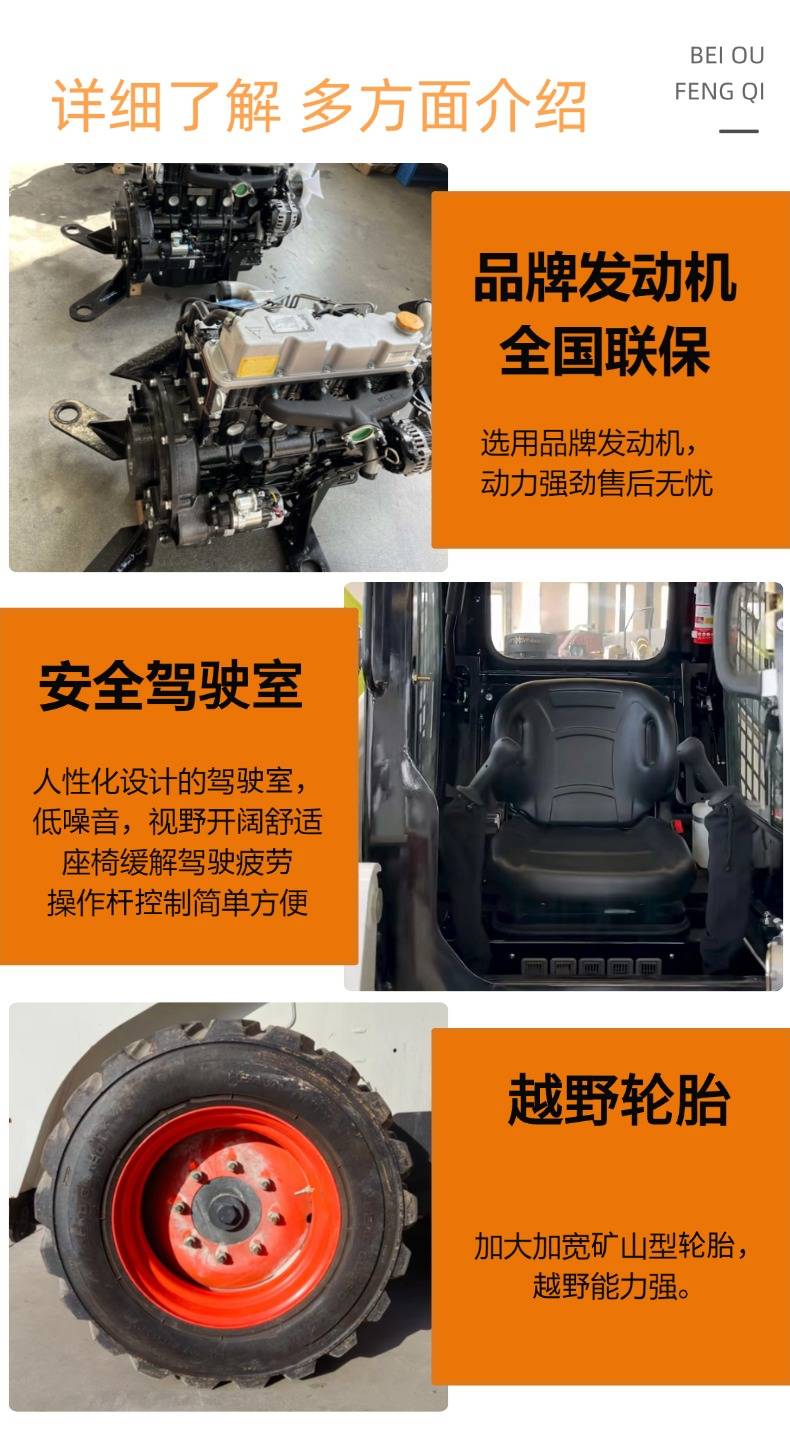 详细了解 多方面介绍

BEI OU
FENG QI

品牌发动机
全国联保

选用品牌发动机，
动力强劲售后无忧

安全驾驶室

人性化设计的驾驶室，
低噪音，视野开阔舒适
座椅缓解驾驶疲劳
操作杆控制简单方便

越野轮胎

加大加宽矿山型轮胎，
越野能力强。