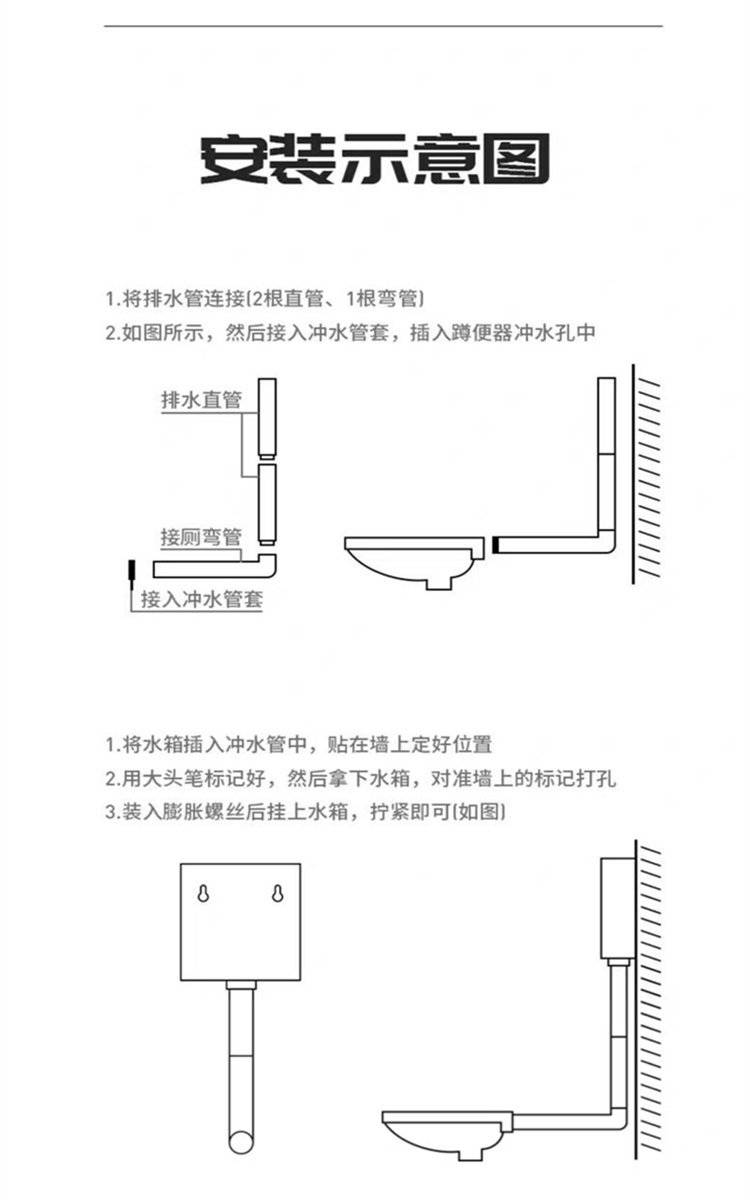 安装示意图

1.将排水管连接(2根直管、1根弯管)
2.如图所示，然后接入冲水管套，插入蹲便器冲水孔中

排水直管
接厕弯管
接入冲水管套

1.将水箱插入冲水管中，贴在墙上定好位置
2.用大头笔标记好，然后拿下水箱，对准墙上的标记打孔
3.装入膨胀螺丝后挂上水箱，拧紧即可(如图)