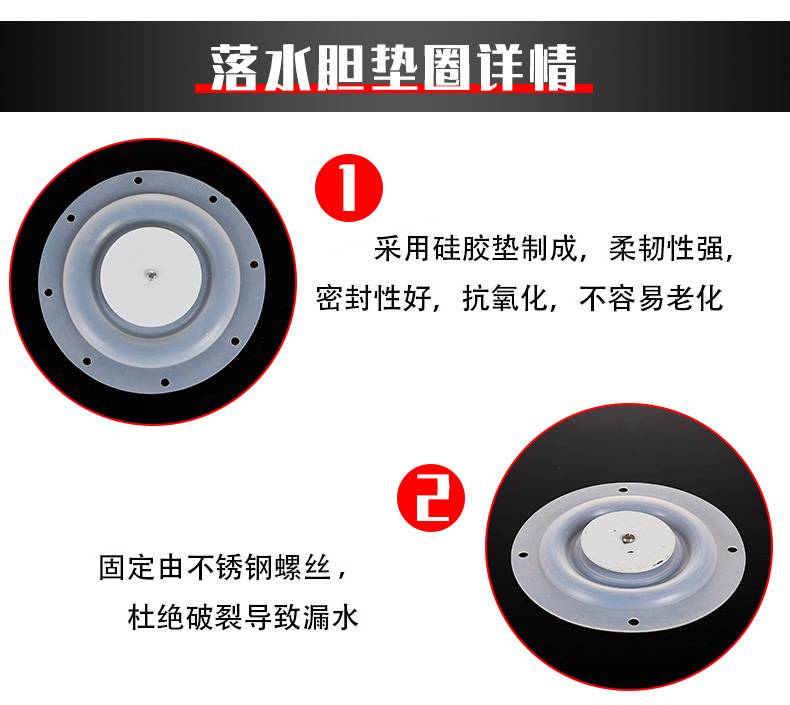 落水胆垫圈详情

1

采用硅胶垫制成，柔韧性强，密封性好，抗氧化，不容易老化

2

固定由不锈钢螺丝，杜绝破裂导致漏水