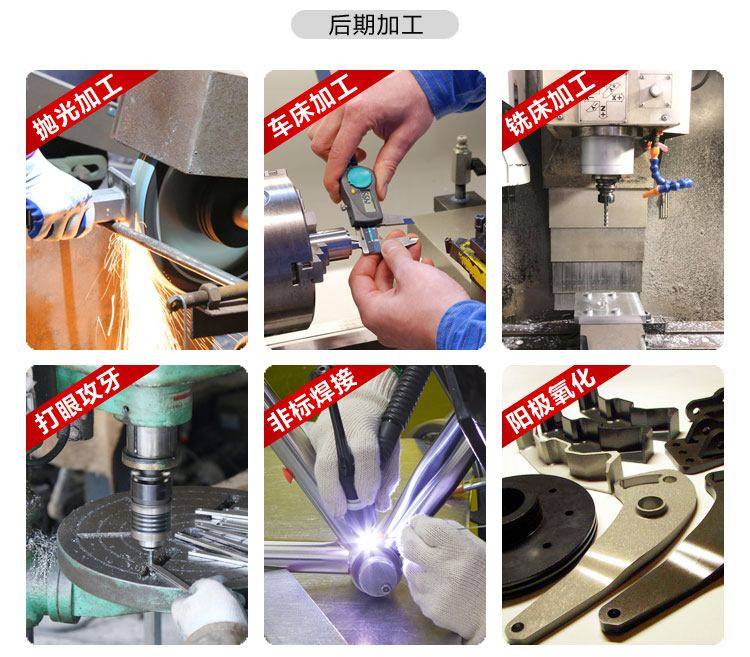 后期加工

抛光加工

车床加工

铣床加工

打眼攻牙

非标焊接

阳极氧化