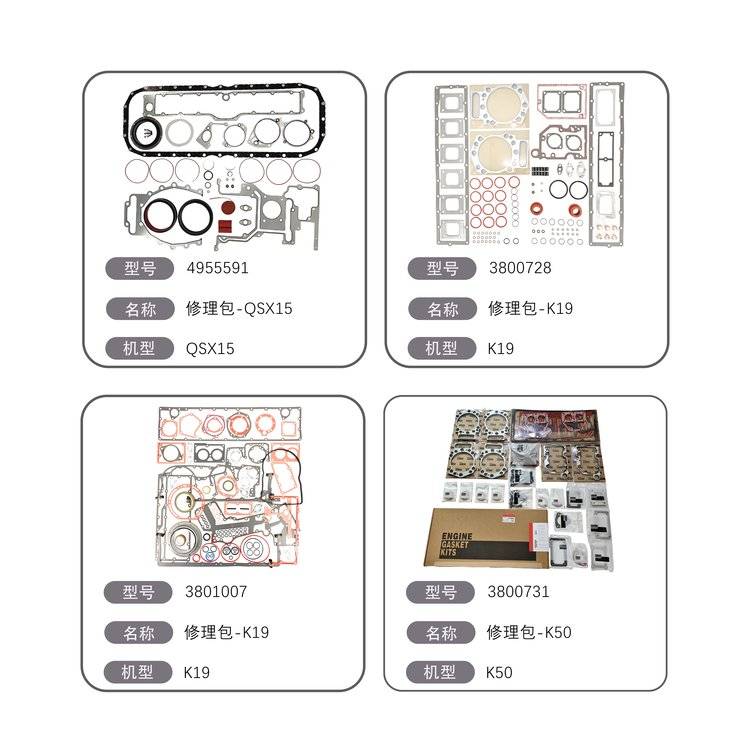 型号 4955591

名称 修理包-QSX15

机型 QSX15

型号 3800728

名称 修理包-K19

机型 K19

型号 3801007

名称 修理包-K19

机型 K19

ENGINE GASKET KITS

型号 3800731

名称 修理包-K50

机型 K50