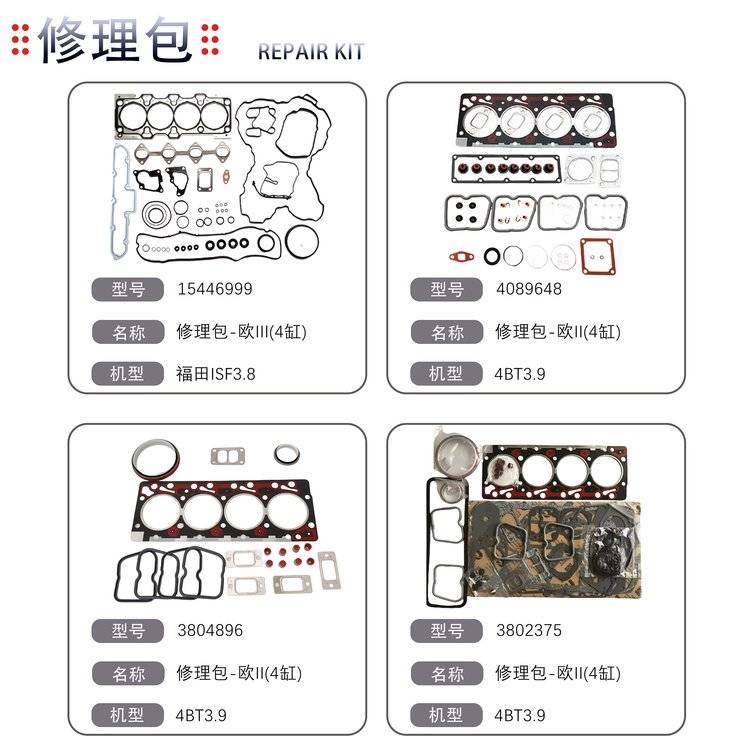 修理包 REPAIR KIT

型号 15446999
名称 修理包-欧III(4缸)
机型 福田ISF3.8

型号 4089648
名称 修理包-欧II(4缸)
机型 4BT3.9

型号 3804896
名称 修理包-欧II(4缸)
机型 4BT3.9

型号 3802375
名称 修理包-欧II(4缸)
机型 4BT3.9