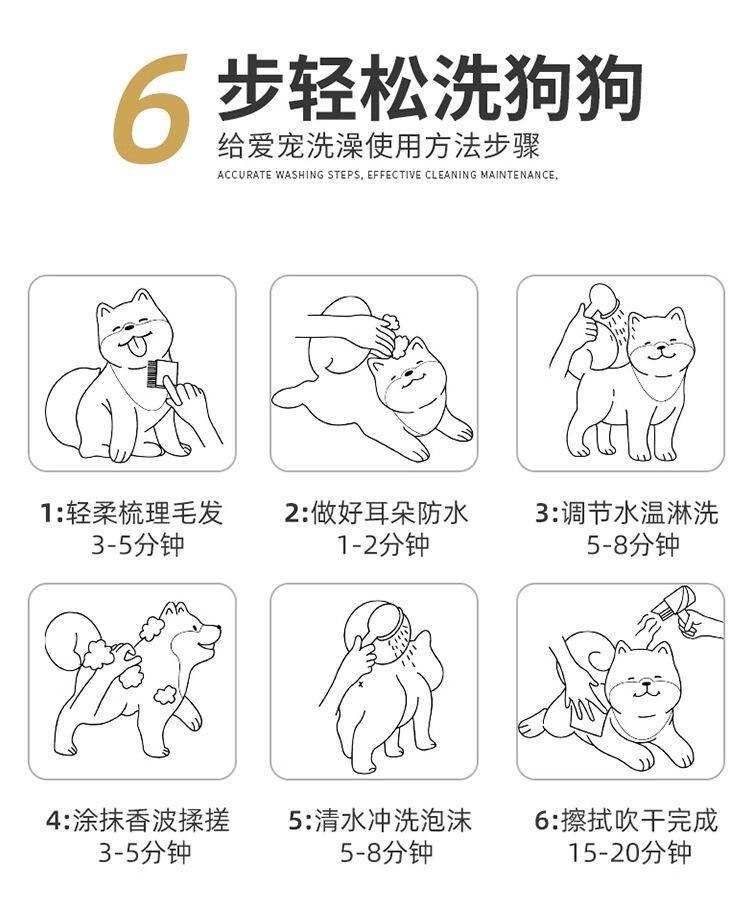 6 步轻松洗狗狗
给爱宠洗澡使用方法步骤
ACCURATE WASHING STEPS, EFFECTIVE CLEANING MAINTENANCE,

1:轻柔梳理毛发
3-5分钟

2:做好耳朵防水
1-2分钟

3:调节水温淋洗
5-8分钟

4:涂抹香波揉搓
3-5分钟

5:清水冲洗泡沫
5-8分钟

6:擦拭吹干完成
15-20分钟