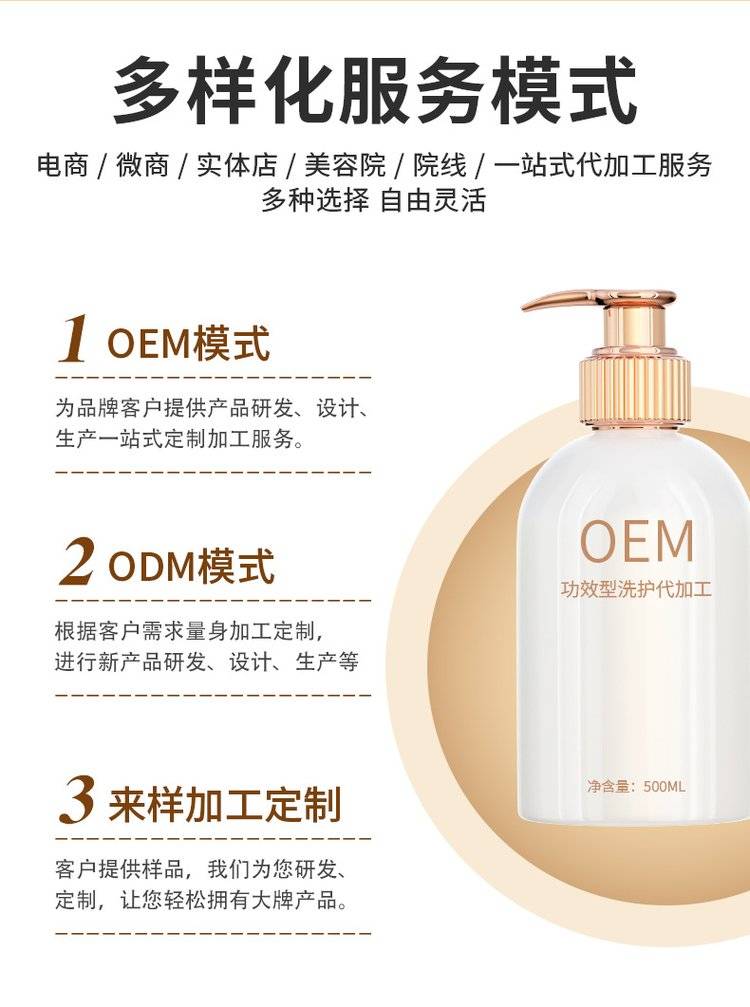 多样化服务模式

电商 / 微商 / 实体店 / 美容院 / 院线 / 一站式代加工服务
多种选择 自由灵活

1 OEM模式

为品牌客户提供产品研发、设计、生产一站式定制加工服务。

2 ODM模式

根据客户需求量身加工定制，进行新产品研发、设计、生产等

3 来样加工定制

客户提供样品，我们为您研发、定制，让您轻松拥有大牌产品。

OEM
功效型洗护代加工
净含量：500ML