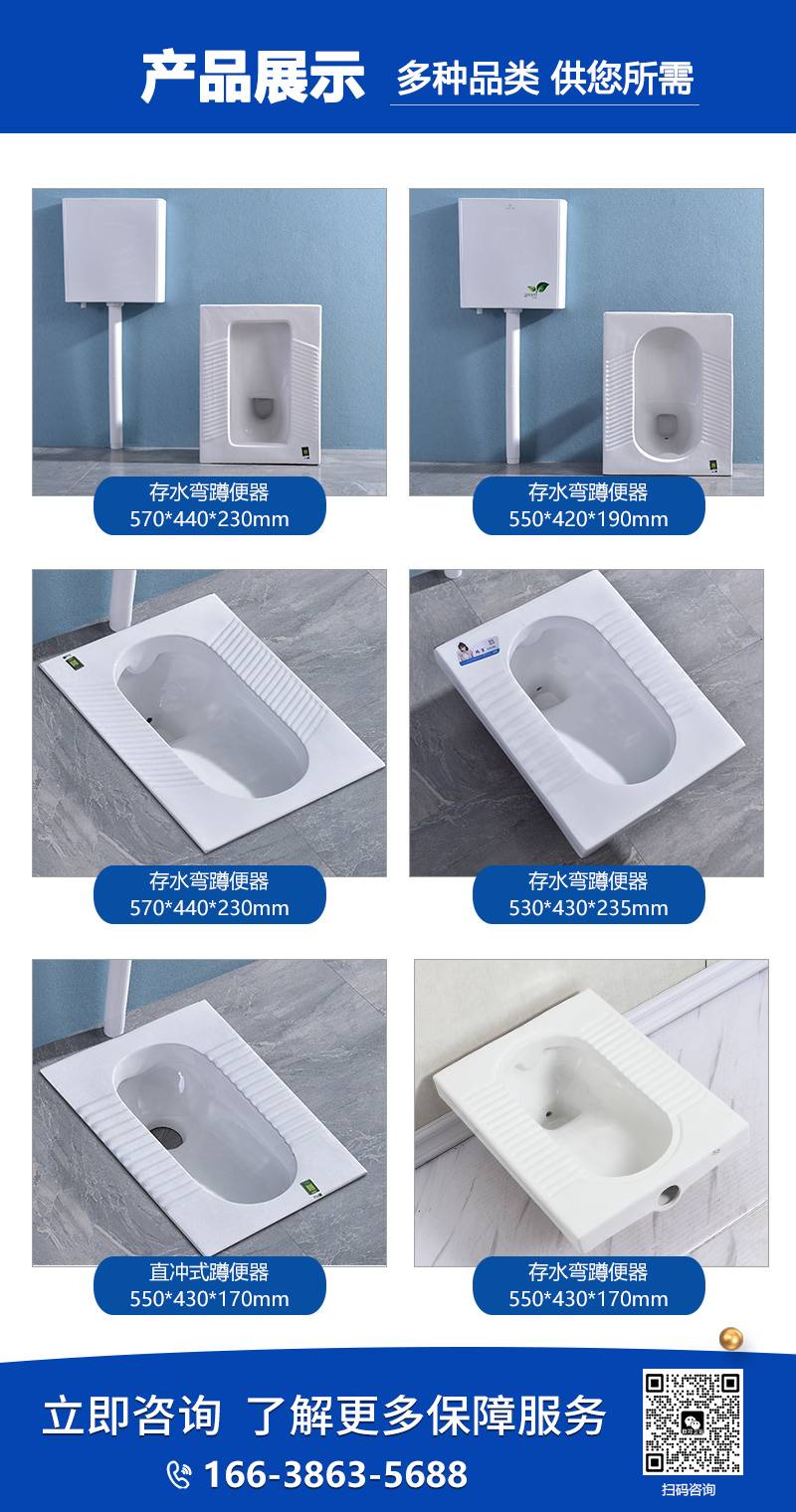 产品展示 多种品类 供您所需

存水弯蹲便器
570*440*230mm

存水弯蹲便器
550*420*190mm

存水弯蹲便器
570*440*230mm

存水弯蹲便器
530*430*235mm

直冲式蹲便器
550*430*170mm

存水弯蹲便器
550*430*170mm

立即咨询 了解更多保障服务

166-3863-5688

扫码咨询