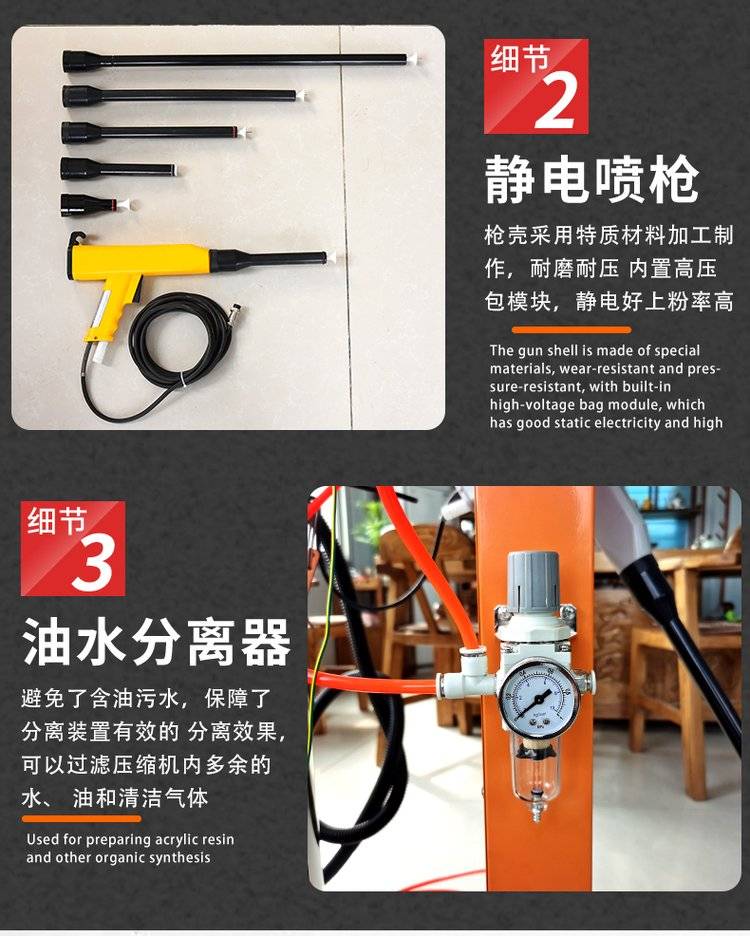 细节
2

静电喷枪

枪壳采用特质材料加工制作，耐磨耐压 内置高压包模块，静电好上粉率高

The gun shell is made of special materials, wear-resistant and pressure-resistant, with built-in high-voltage bag module, which has good static electricity and high

细节
3

油水分离器

避免了含油污水，保障了分离装置有效的 分离效果，可以过滤压缩机内多余的水、 油和清洁气体

Used for preparing acrylic resin and other organic synthesis