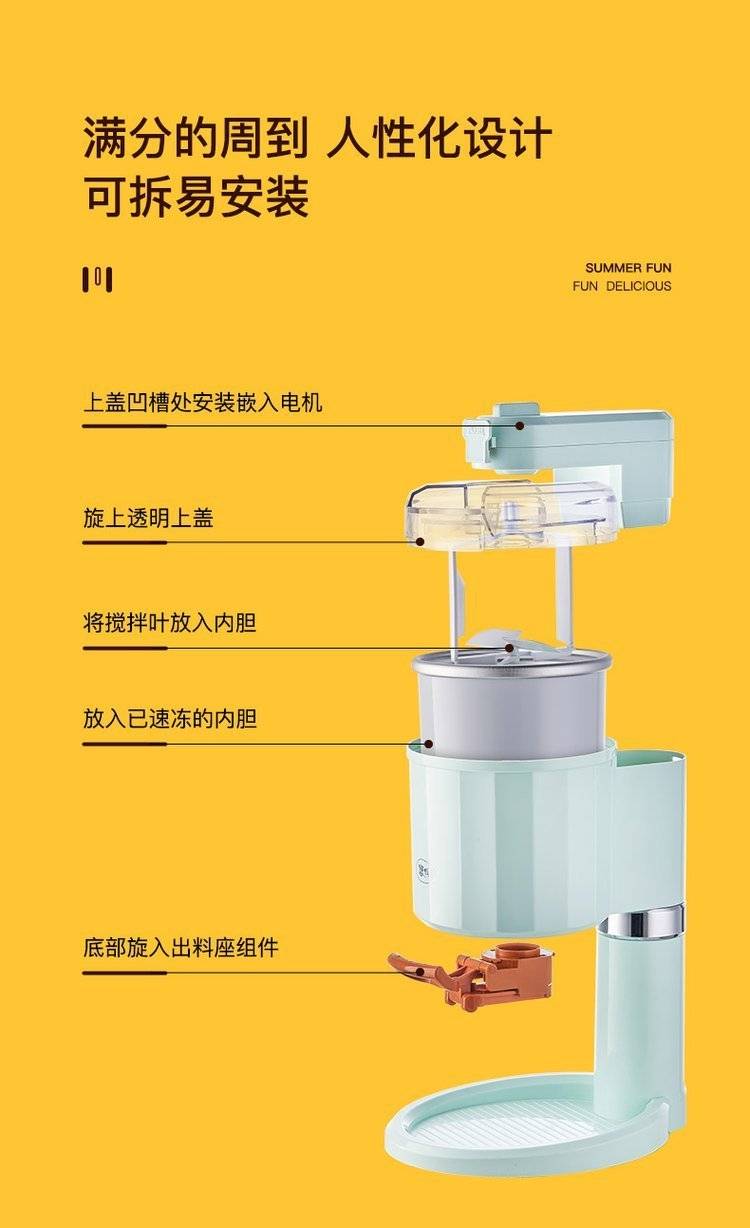 满分的周到 人性化设计
可拆易安装

SUMMER FUN
FUN DELICIOUS

上盖凹槽处安装嵌入电机

旋上透明上盖

将搅拌叶放入内胆

放入已速冻的内胆

底部旋入出料座组件