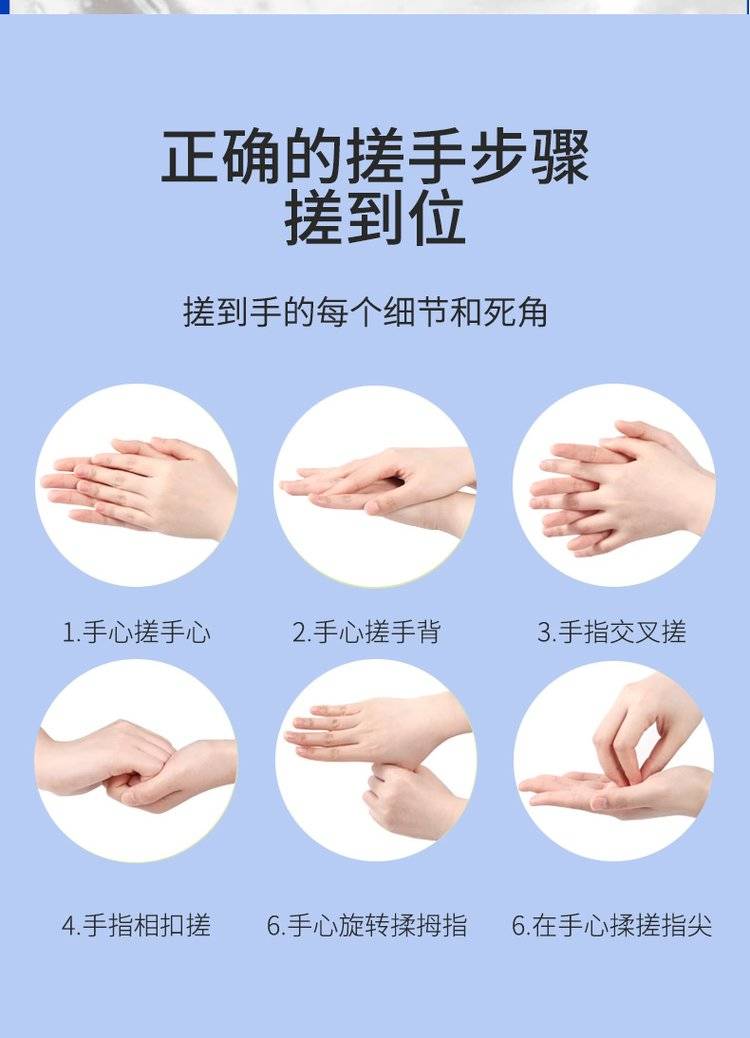 正确的搓手步骤
搓到位

搓到手的每个细节和死角

1.手心搓手心

2.手心搓手背

3.手指交叉搓

4.手指相扣搓

6.手心旋转揉拇指

6.在手心揉搓指尖