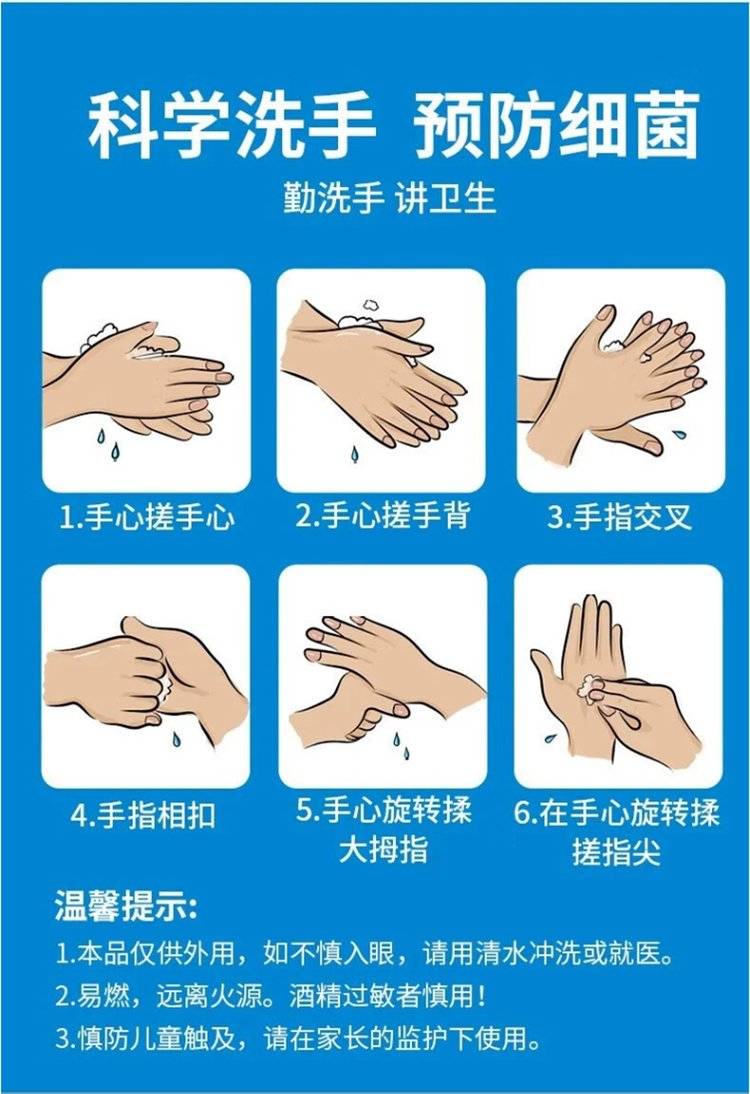 科学洗手 预防细菌

勤洗手 讲卫生

1.手心搓手心

2.手心搓手背

3.手指交叉

4.手指相扣

5.手心旋转揉大拇指

6.在手心旋转揉搓指尖

温馨提示:

1.本品仅供外用，如不慎入眼，请用清水冲洗或就医。

2.易燃，远离火源。酒精过敏者慎用！

3.慎防儿童触及，请在家长的监护下使用。