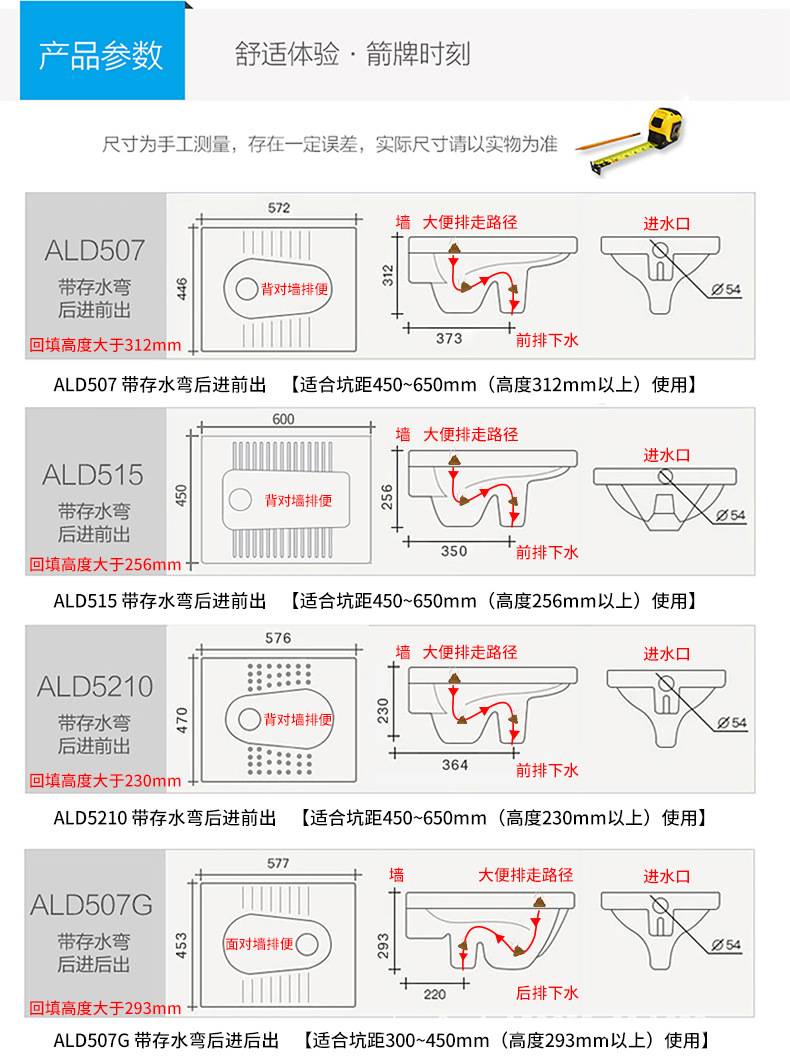 产品参数　舒适体验 · 箭牌时刻

尺寸为手工测量，存在一定误差，实际尺寸请以实物为准

ALD507
带存水弯
后进前出
回填高度大于312mm

572
446
背对墙排便
墙　大便排走路径
312
373
前排下水
进水口
Ø54

ALD507 带存水弯后进前出　【适合坑距450~650mm（高度312mm以上）使用】

ALD515
带存水弯
后进前出
回填高度大于256mm

600
450
背对墙排便
墙　大便排走路径
256
350
前排下水
进水口
Ø54

ALD515 带存水弯后进前出　【适合坑距450~650mm（高度256mm以上）使用】

ALD5210
带存水弯
后进前出
回填高度大于230mm

576
470
背对墙排便
墙　大便排走路径
230
364
前排下水
进水口
Ø54

ALD5210 带存水弯后进前出　【适合坑距450~650mm（高度230mm以上）使用】

ALD507G
带存水弯
后进后出
回填高度大于293mm

577
453
面对墙排便
墙　大便排走路径
293
220
后排下水
进水口
Ø54

ALD507G 带存水弯后进后出　【适合坑距300~450mm（高度293mm以上）使用】