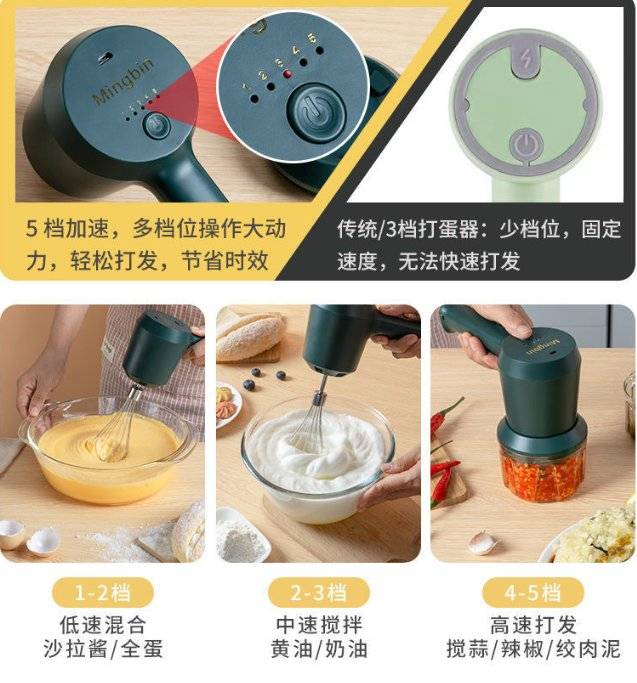 Mingbin

1 2 3 4 5

5 档加速，多档位操作大动力，轻松打发，节省时效

传统/3档打蛋器：少档位，固定速度，无法快速打发

Mingbin

1-2档
低速混合
沙拉酱/全蛋

2-3档
中速搅拌
黄油/奶油

4-5档
高速打发
搅蒜/辣椒/绞肉泥