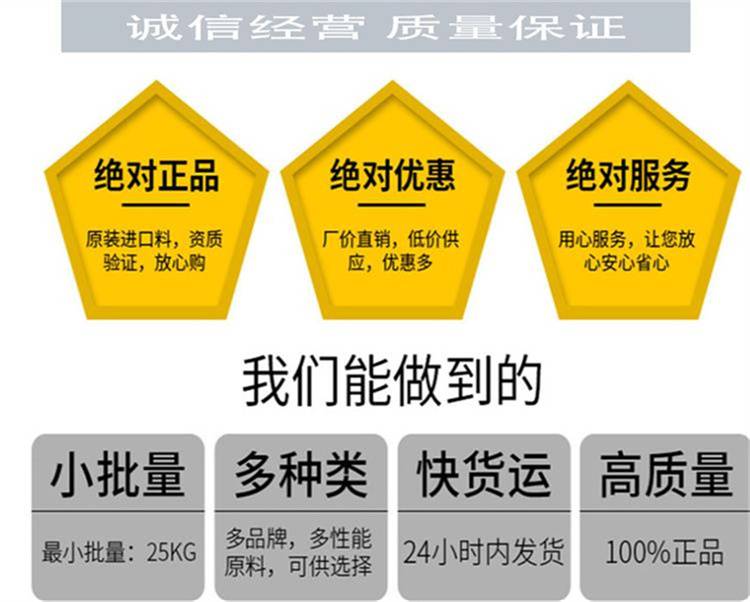 诚信经营 质量保证

绝对正品

原装进口料，资质验证，放心购

绝对优惠

厂价直销，低价供应，优惠多

绝对服务

用心服务，让您放心安心省心

我们能做到的

小批量

最小批量：25KG

多种类

多品牌，多性能原料，可供选择

快货运

24小时内发货

高质量

100%正品