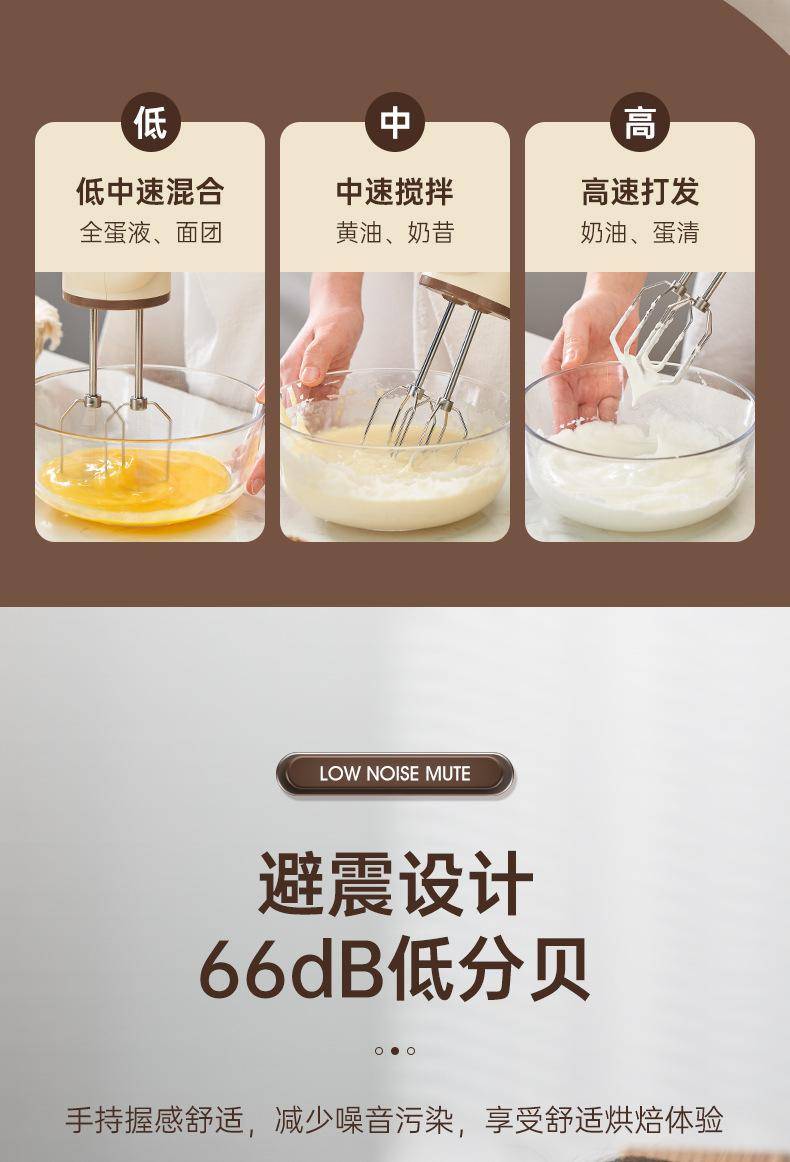 低

低中速混合

全蛋液、面团

中

中速搅拌

黄油、奶昔

高

高速打发

奶油、蛋清

LOW NOISE MUTE

避震设计
66dB低分贝

手持握感舒适，减少噪音污染，享受舒适烘焙体验