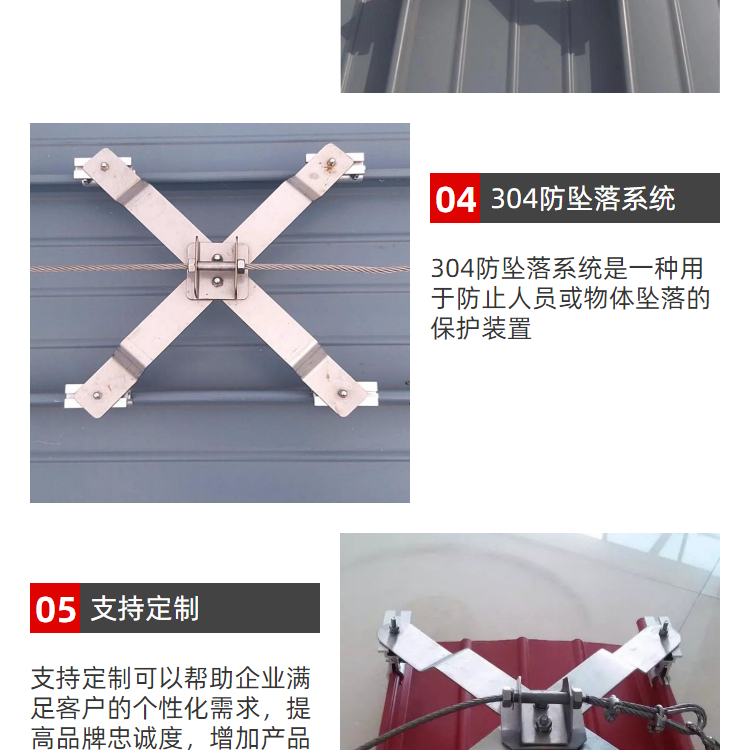 04 304防坠落系统

304防坠落系统是一种用于防止人员或物体坠落的保护装置

05 支持定制

支持定制可以帮助企业满足客户的个性化需求，提高品牌忠诚度，增加产品