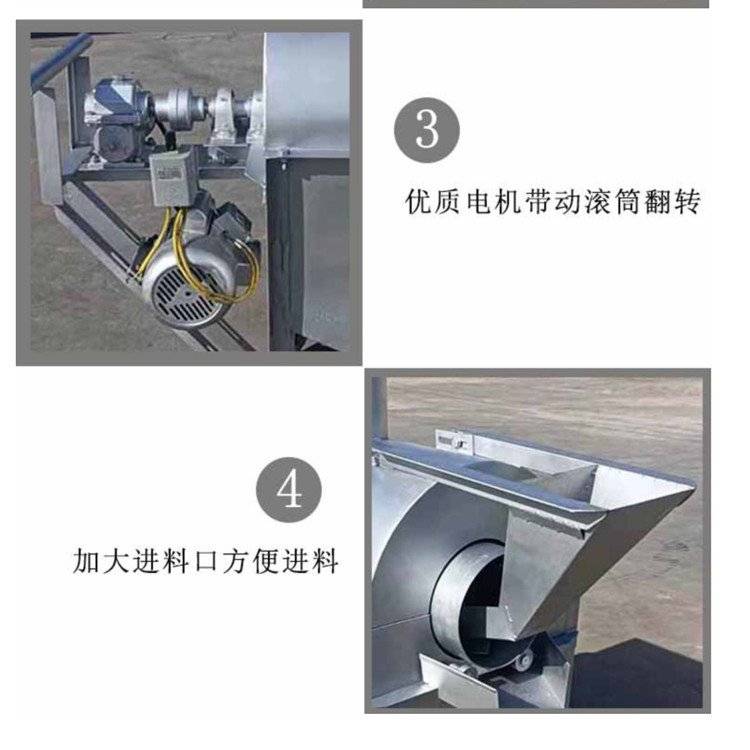 3

优质电机带动滚筒翻转

4

加大进料口方便进料