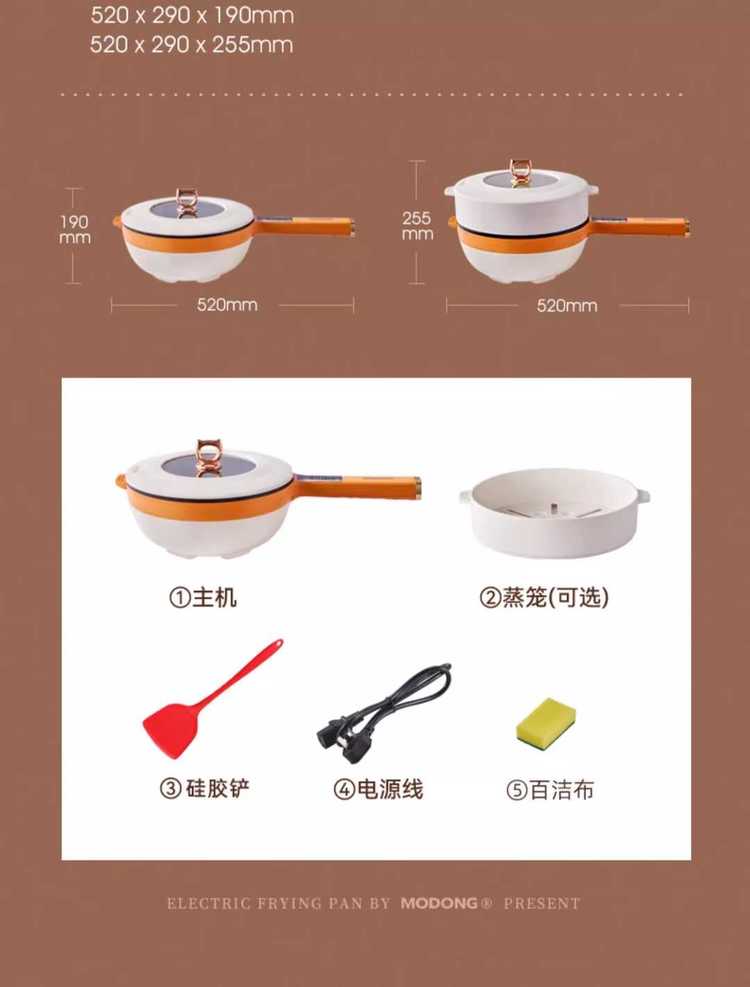 520 x 290 x 190mm
520 x 290 x 255mm

190 mm

520mm

255 mm

520mm

①主机

②蒸笼(可选)

③硅胶铲

④电源线

⑤百洁布

ELECTRIC FRYING PAN BY MODONG® PRESENT