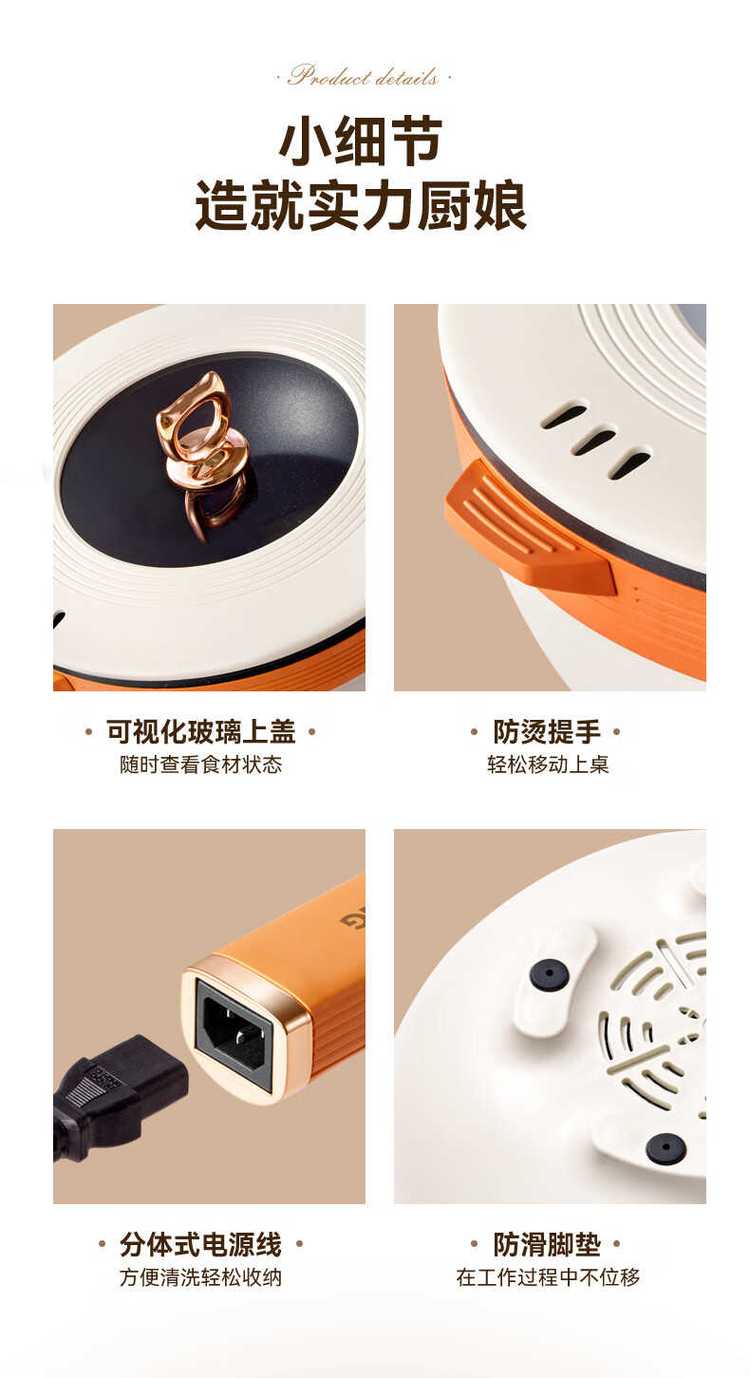 · Product details ·

小细节
造就实力厨娘

· 可视化玻璃上盖 ·
随时查看食材状态

· 防烫提手 ·
轻松移动上桌

· 分体式电源线 ·
方便清洗轻松收纳

· 防滑脚垫 ·
在工作过程中不位移