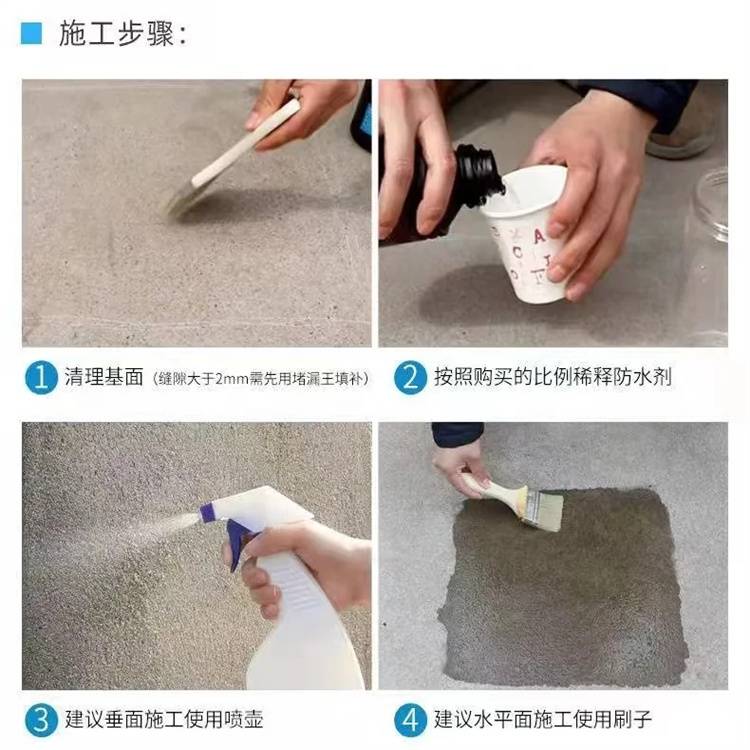 施工步骤：

1 清理基面（缝隙大于2mm需先用堵漏王填补）

2 按照购买的比例稀释防水剂

3 建议垂面施工使用喷壶

4 建议水平面施工使用刷子