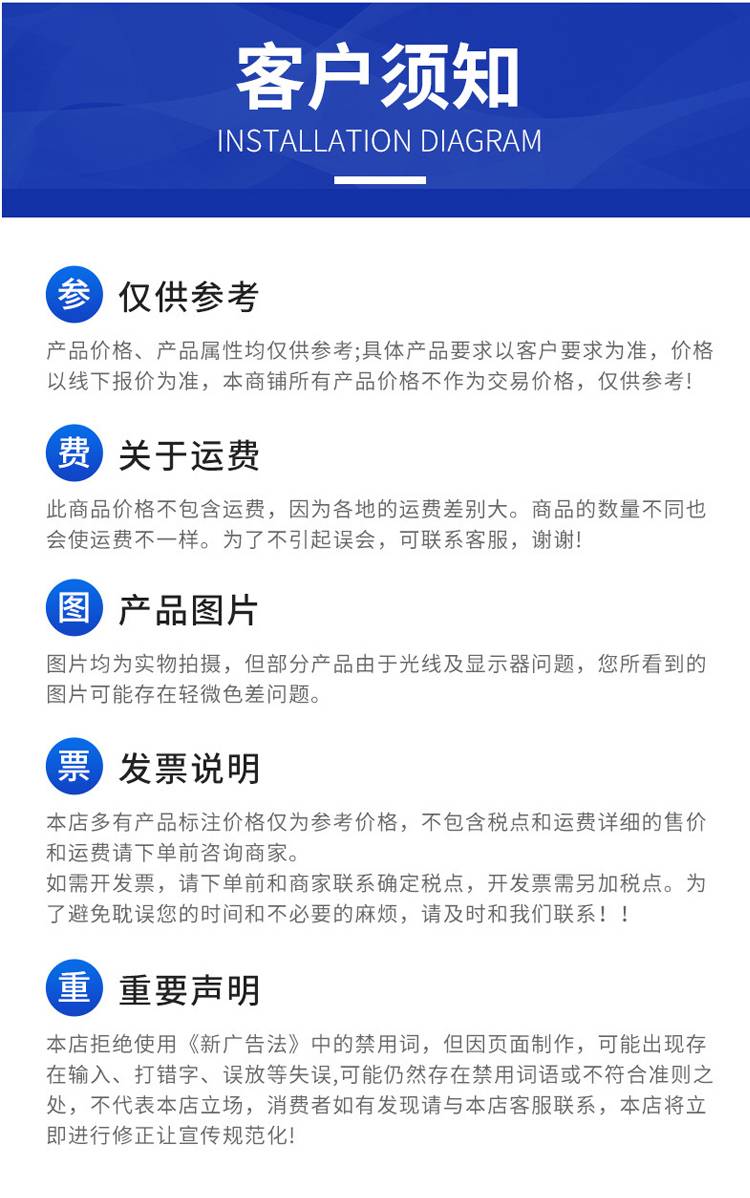 客户须知
INSTALLATION DIAGRAM

参
仅供参考

产品价格、产品属性均仅供参考;具体产品要求以客户要求为准，价格以线下报价为准，本商铺所有产品价格不作为交易价格，仅供参考!

费
关于运费

此商品价格不包含运费，因为各地的运费差别大。商品的数量不同也会使运费不一样。为了不引起误会，可联系客服，谢谢!

图
产品图片

图片均为实物拍摄，但部分产品由于光线及显示器问题，您所看到的图片可能存在轻微色差问题。

票
发票说明

本店多有产品标注价格仅为参考价格，不包含税点和运费详细的售价和运费请下单前咨询商家。
如需开发票，请下单前和商家联系确定税点，开发票需另加税点。为了避免耽误您的时间和不必要的麻烦，请及时和我们联系！！

重
重要声明

本店拒绝使用《新广告法》中的禁用词，但因页面制作，可能出现存在输入、打错字、误放等失误,可能仍然存在禁用词语或不符合准则之处，不代表本店立场，消费者如有发现请与本店客服联系，本店将立即进行修正让宣传规范化!