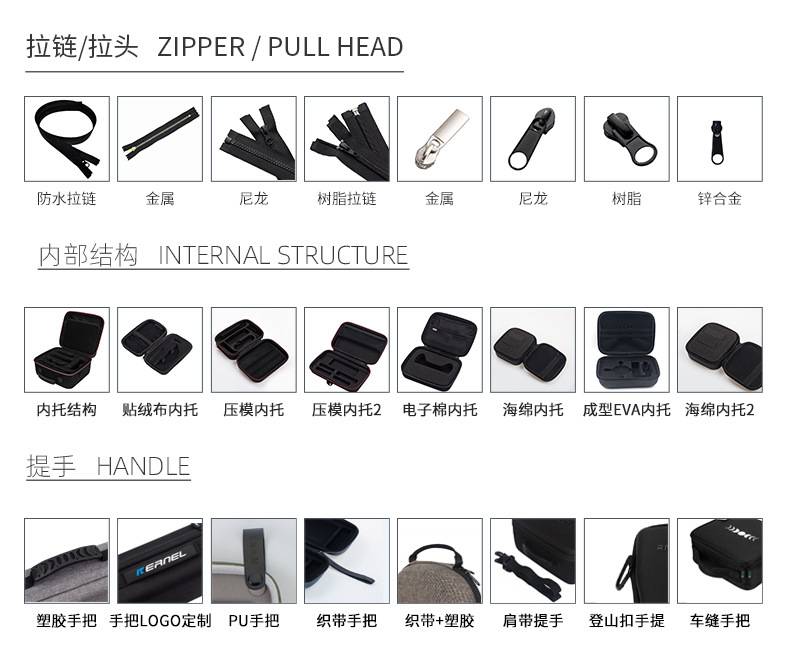 拉链/拉头 ZIPPER / PULL HEAD

防水拉链 金属 尼龙 树脂拉链 金属 尼龙 树脂 锌合金

内部结构 INTERNAL STRUCTURE

内托结构 贴绒布内托 压模内托 压模内托2 电子棉内托 海绵内托 成型EVA内托 海绵内托2

提手 HANDLE

KERNEL

塑胶手把 手把LOGO定制 PU手把 织带手把 织带+塑胶 肩带提手 登山扣手提 车缝手把