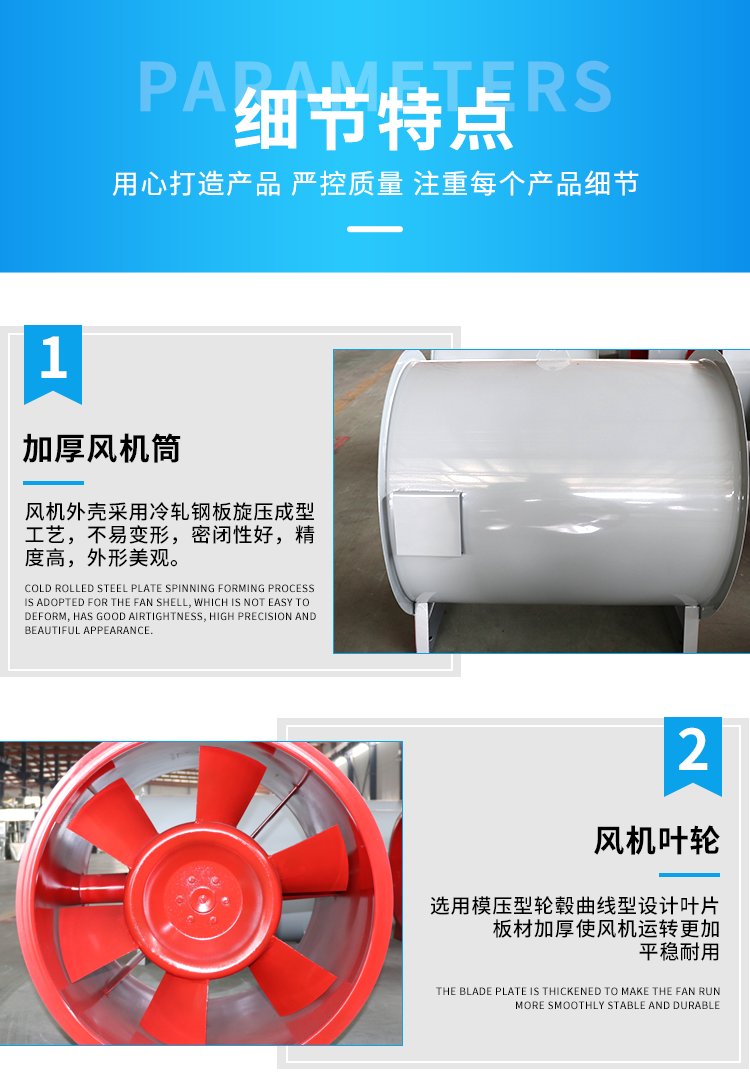 PARAMETERS

细节特点

用心打造产品 严控质量 注重每个产品细节

1

加厚风机筒

风机外壳采用冷轧钢板旋压成型工艺，不易变形，密闭性好，精度高，外形美观。

COLD ROLLED STEEL PLATE SPINNING FORMING PROCESS IS ADOPTED FOR THE FAN SHELL, WHICH IS NOT EASY TO DEFORM, HAS GOOD AIRTIGHTNESS, HIGH PRECISION AND BEAUTIFUL APPEARANCE.

2

风机叶轮

选用模压型轮毂曲线型设计叶片板材加厚使风机运转更加平稳耐用

THE BLADE PLATE IS THICKENED TO MAKE THE FAN RUN MORE SMOOTHLY STABLE AND DURABLE