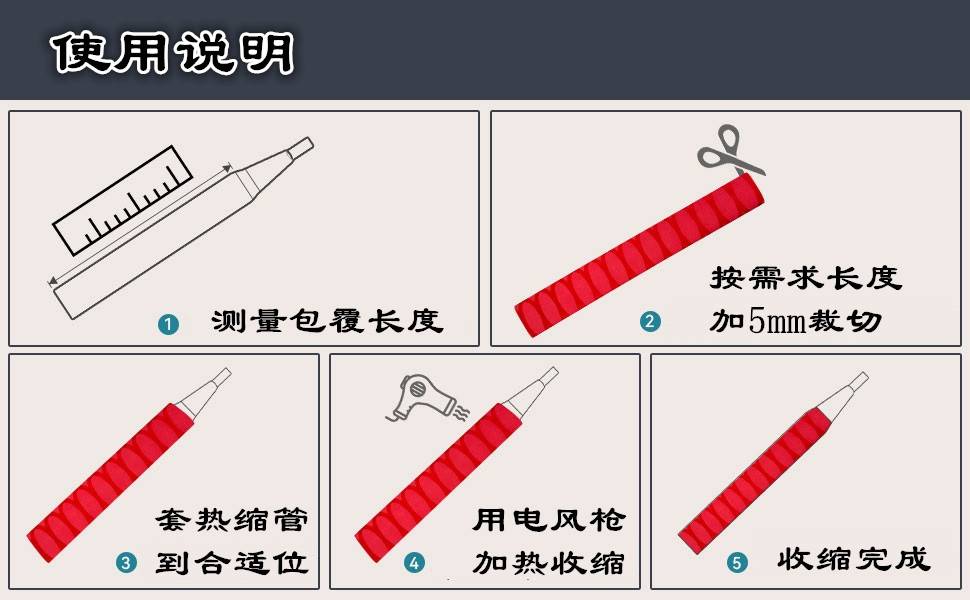 使用说明

1 测量包覆长度

2 按需求长度加5mm裁切

3 套热缩管到合适位

4 用电风枪加热收缩

5 收缩完成