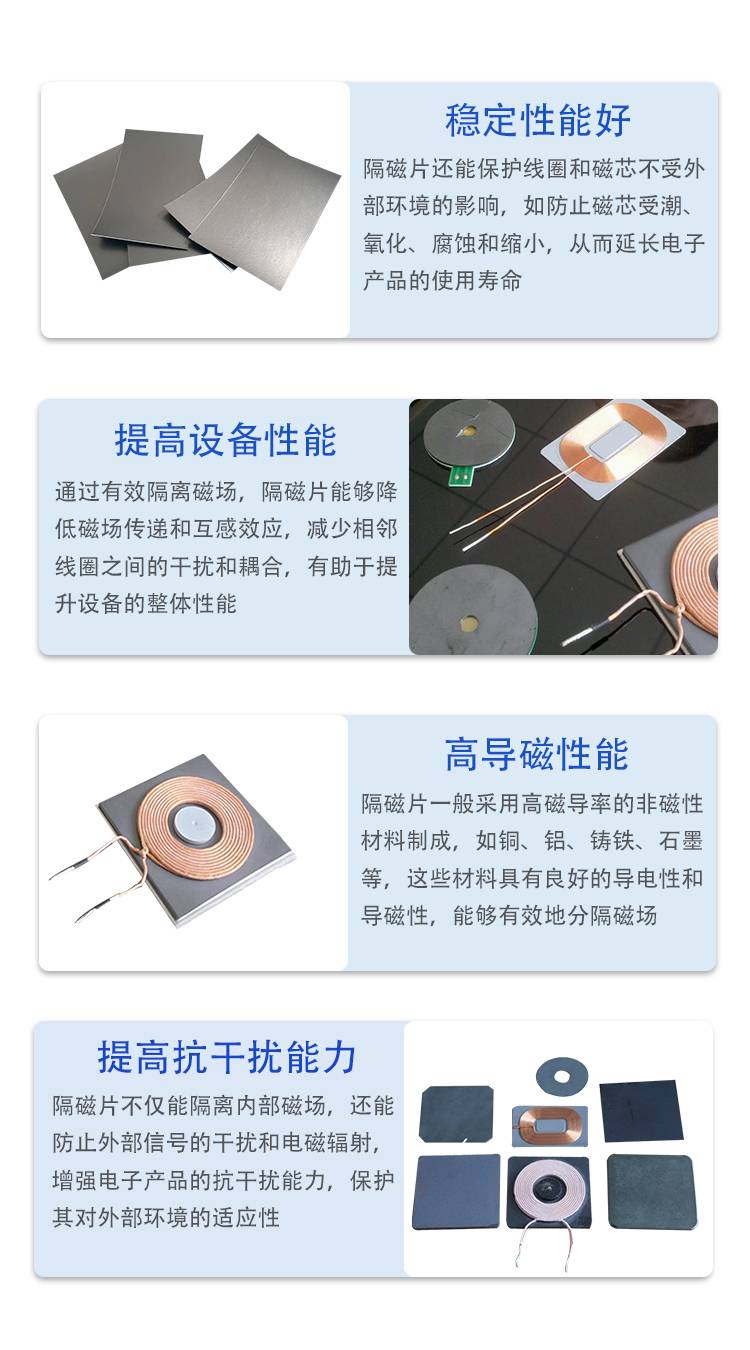 稳定性能好

隔磁片还能保护线圈和磁芯不受外部环境的影响，如防止磁芯受潮、氧化、腐蚀和缩小，从而延长电子产品的使用寿命

提高设备性能

通过有效隔离磁场，隔磁片能够降低磁场传递和互感效应，减少相邻线圈之间的干扰和耦合，有助于提升设备的整体性能

高导磁性能

隔磁片一般采用高磁导率的非磁性材料制成，如铜、铝、铸铁、石墨等，这些材料具有良好的导电性和导磁性，能够有效地分隔磁场

提高抗干扰能力

隔磁片不仅能隔离内部磁场，还能防止外部信号的干扰和电磁辐射，增强电子产品的抗干扰能力，保护其对外部环境的适应性